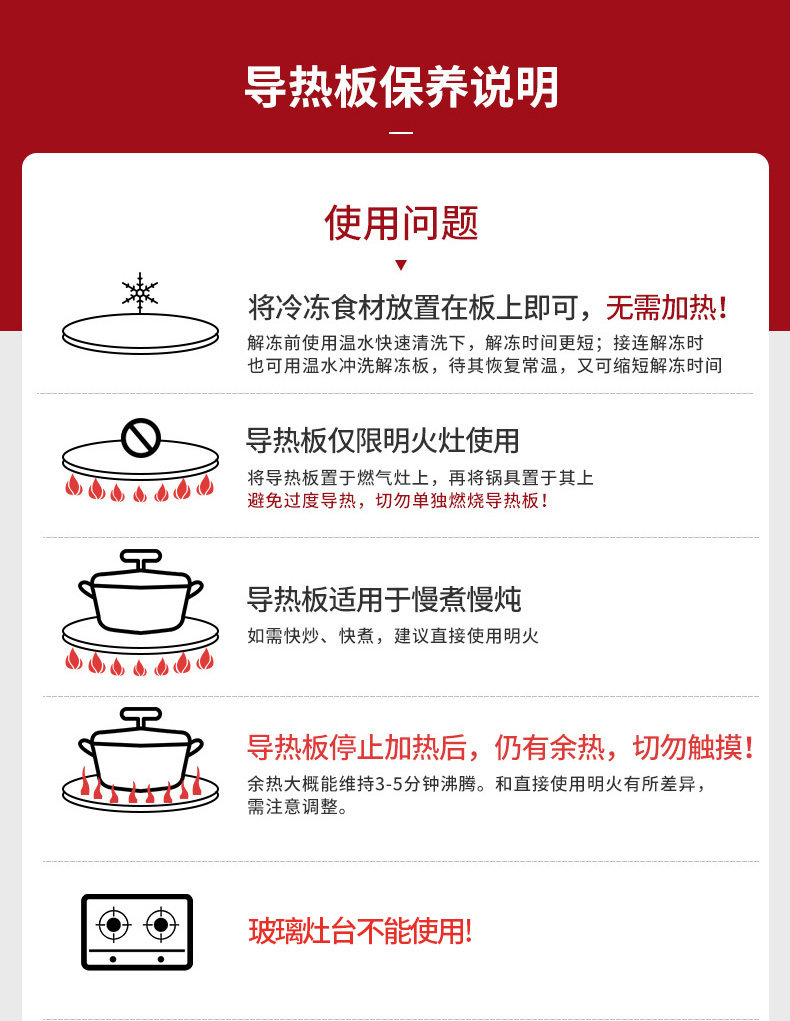 导热板保养说明

使用问题

将冷冻食材放置在板上即可，无需加热！

解冻前使用温水快速清洗下，解冻时间更短；接连解冻时也可用温水冲洗解冻板，待其恢复常温，又可缩短解冻时间

导热板仅限明火灶使用

将导热板置于燃气灶上，再将锅具置于其上

避免过度导热，切勿单独燃烧导热板！

导热板适用于慢煮慢炖

如需快炒、快煮，建议直接使用明火

导热板停止加热后，仍有余热，切勿触摸！

余热大概能维持3-5分钟沸腾。和直接使用明火有所差异，需注意调整。

玻璃灶台不能使用!