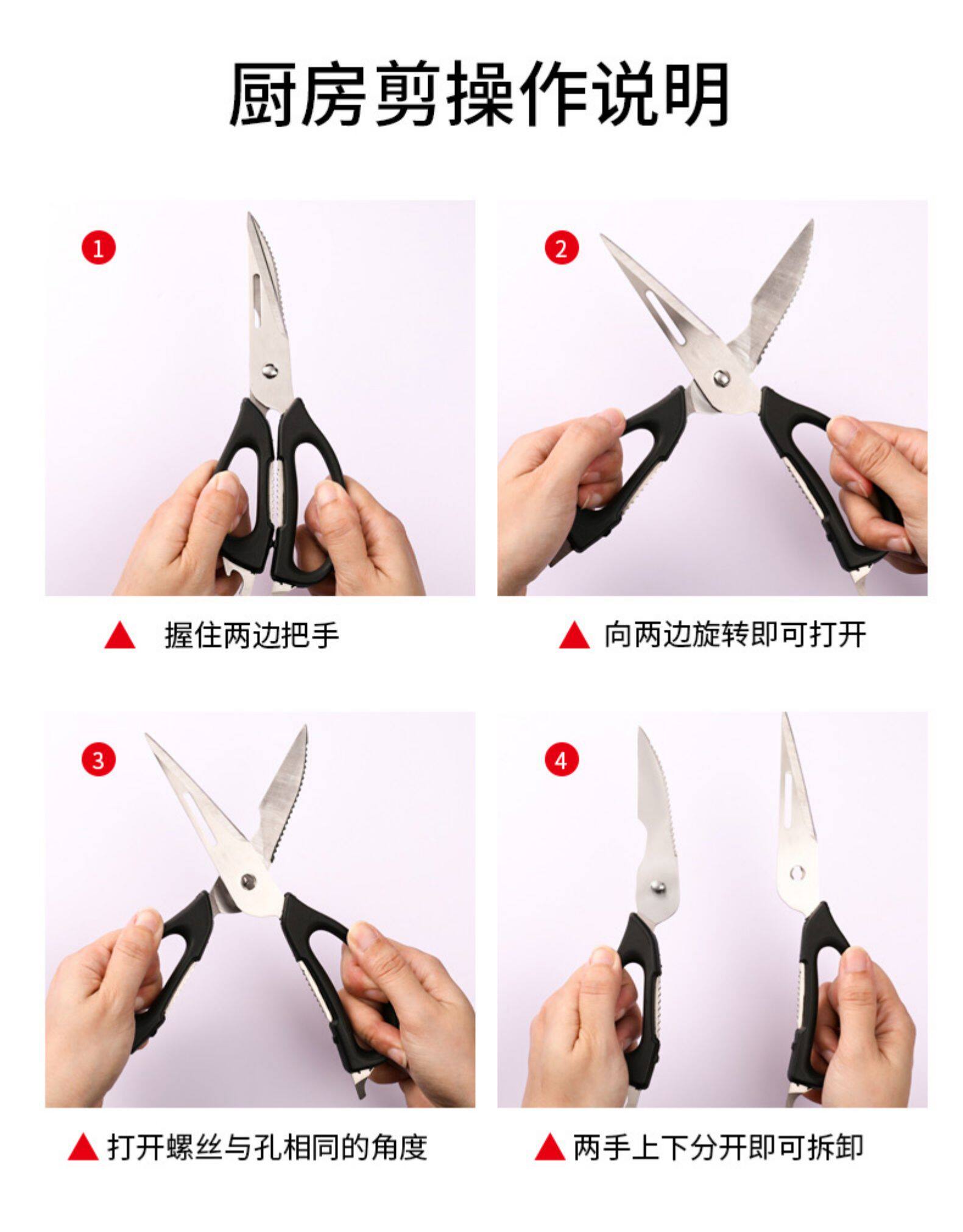 厨房剪操作说明

1

▲ 握住两边把手

2

▲ 向两边旋转即可打开

3

▲ 打开螺丝与孔相同的角度

4

▲ 两手上下分开即可拆卸