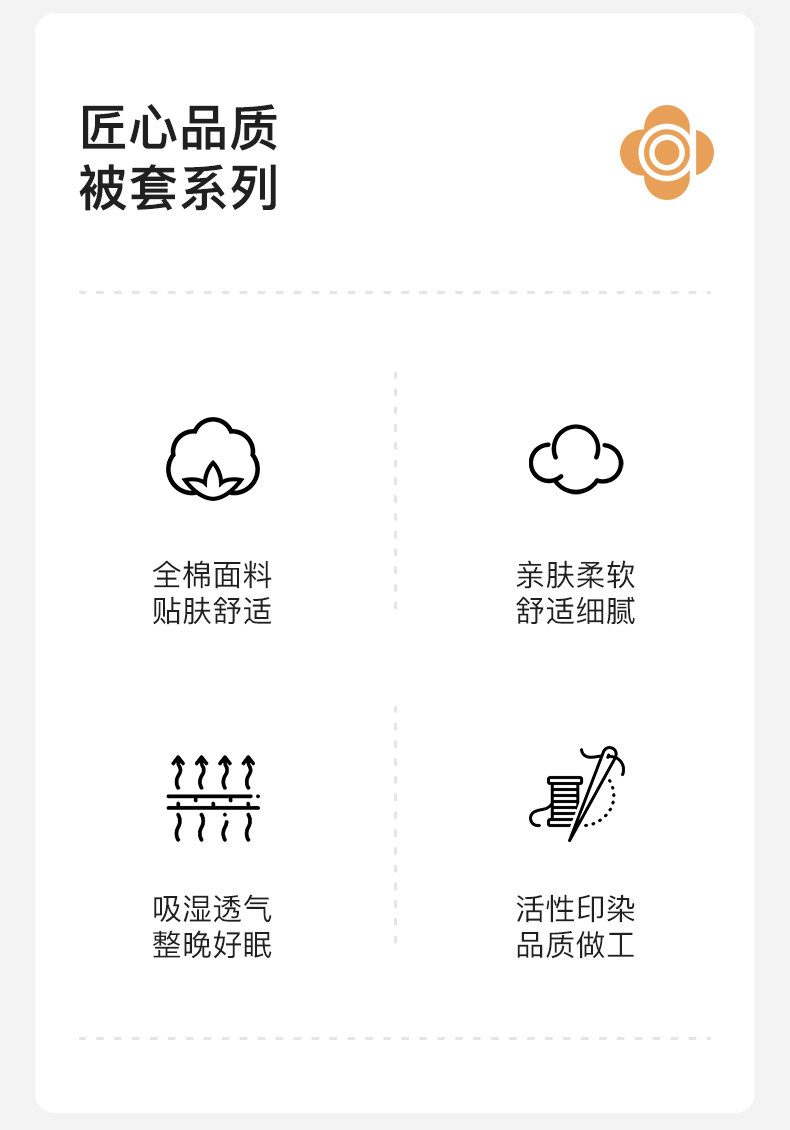 匠心品质
被套系列

全棉面料
贴肤舒适

亲肤柔软
舒适细腻

吸湿透气
整晚好眠

活性印染
品质做工