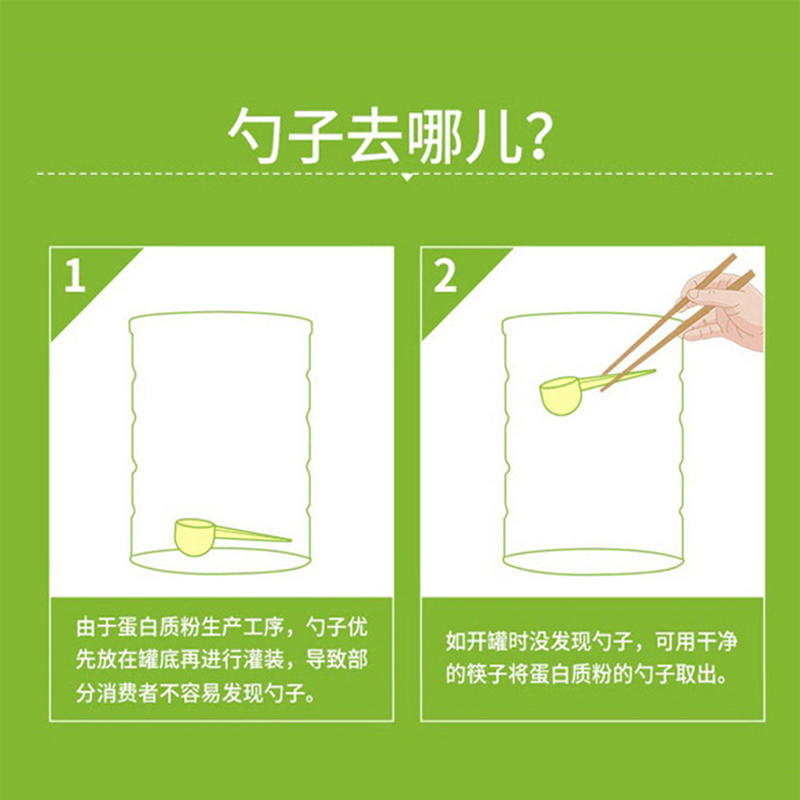 勺子去哪儿?

1

由于蛋白质粉生产工序，勺子优先放在罐底再进行灌装，导致部分消费者不容易发现勺子。

2

如开罐时没发现勺子，可用干净的筷子将蛋白质粉的勺子取出。