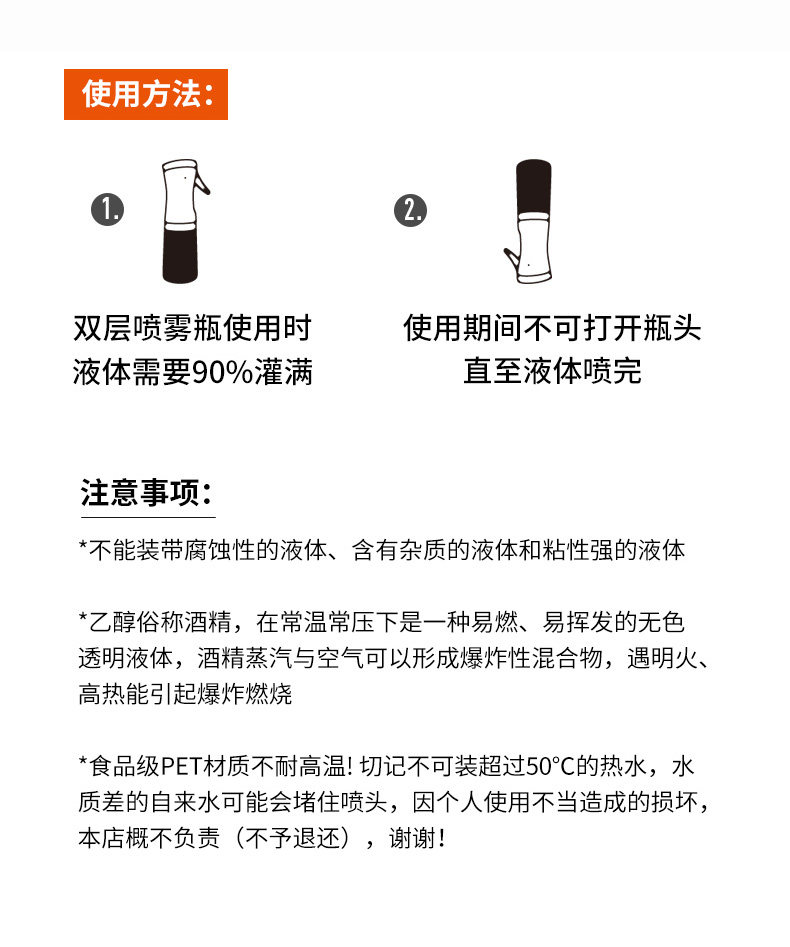 使用方法：

1.

双层喷雾瓶使用时
液体需要90%灌满

2.

使用期间不可打开瓶头
直至液体喷完

注意事项：

*不能装带腐蚀性的液体、含有杂质的液体和粘性强的液体

*乙醇俗称酒精，在常温常压下是一种易燃、易挥发的无色透明液体，酒精蒸汽与空气可以形成爆炸性混合物，遇明火、高热能引起爆炸燃烧

*食品级PET材质不耐高温! 切记不可装超过50°C的热水，水质差的自来水可能会堵住喷头，因个人使用不当造成的损坏，本店概不负责（不予退还），谢谢!