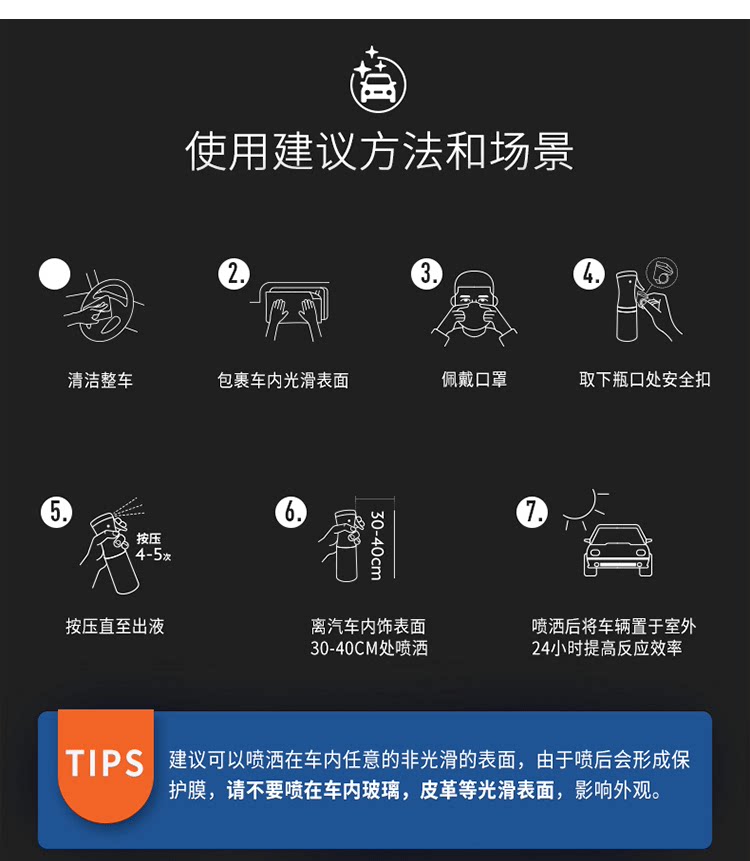 使用建议方法和场景

清洁整车

2. 包裹车内光滑表面

3. 佩戴口罩

4. 取下瓶口处安全扣

5. 按压 4-5次

按压直至出液

6. 30-40cm

离汽车内饰表面 30-40CM处喷洒

7. 喷洒后将车辆置于室外 24小时提高反应效率

TIPS 建议可以喷洒在车内任意的非光滑的表面，由于喷后会形成保护膜，请不要喷在车内玻璃，皮革等光滑表面，影响外观。