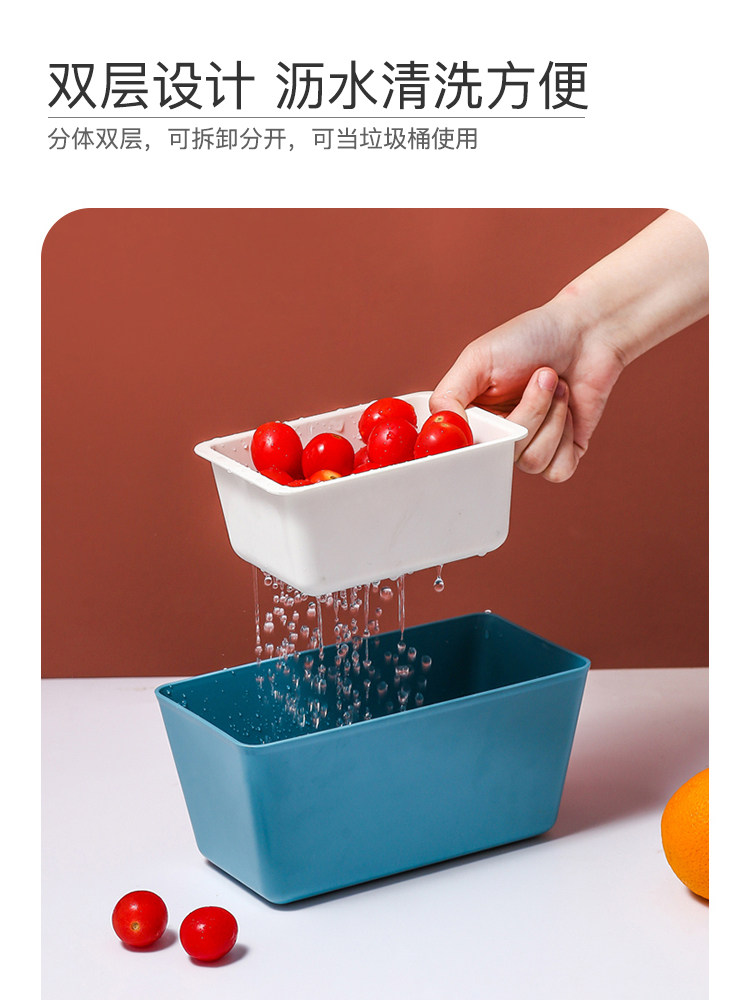 双层设计 沥水清洗方便

分体双层，可拆卸分开，可当垃圾桶使用