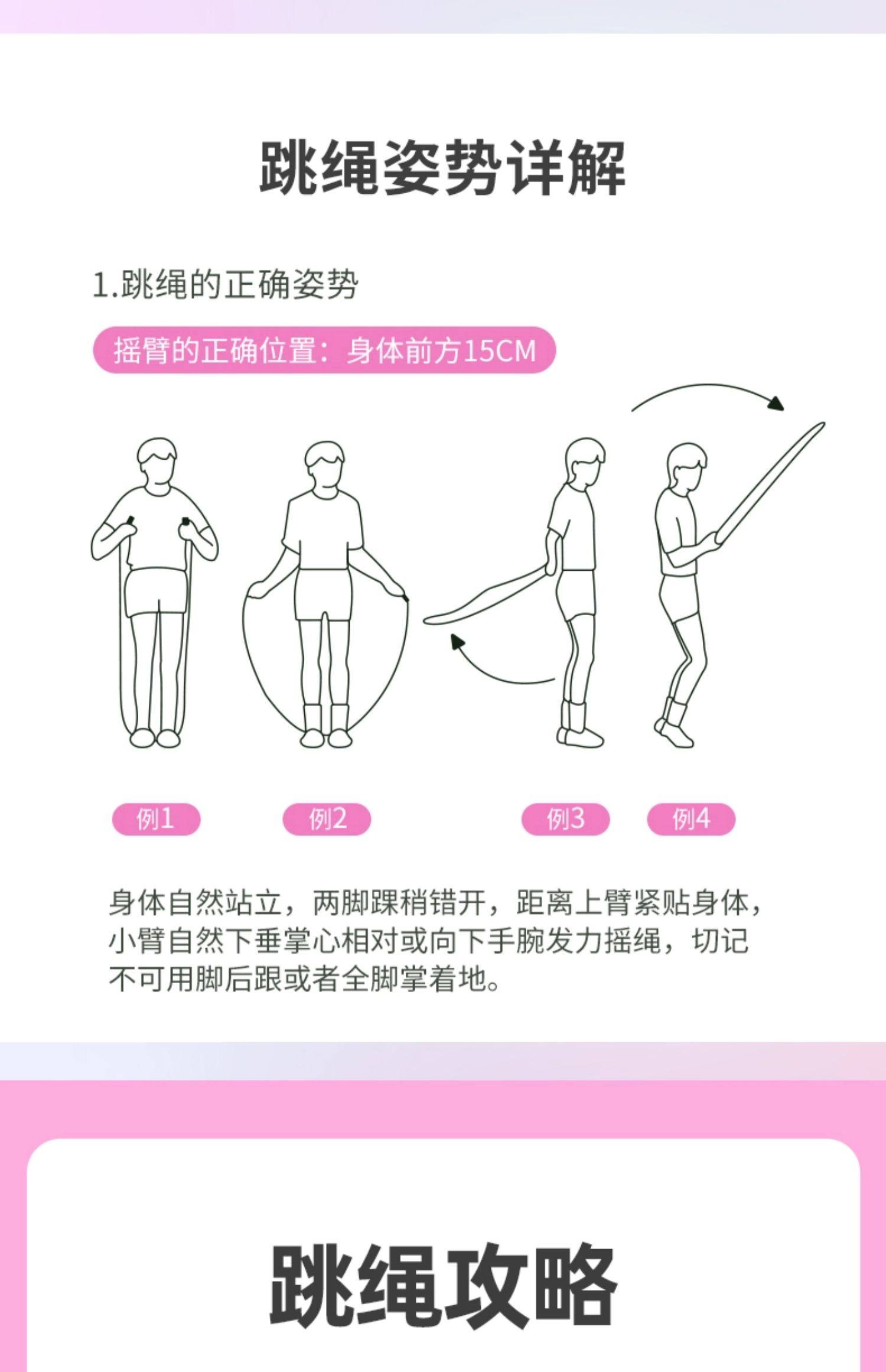 跳绳姿势详解

1.跳绳的正确姿势

摇臂的正确位置：身体前方15CM

例1

例2

例3

例4

身体自然站立，两脚踝稍错开，距离上臂紧贴身体，小臂自然下垂掌心相对或向下手腕发力摇绳，切记不可用脚后跟或者全脚掌着地。

跳绳攻略