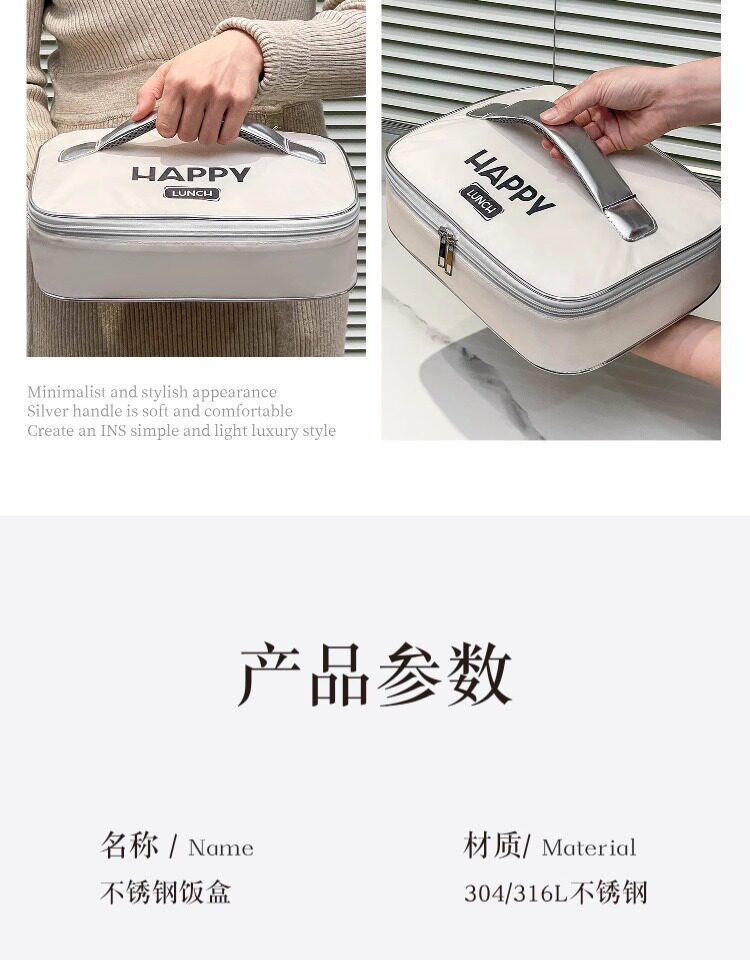 HAPPY
LUNCH

HAPPY
LUNCH

Minimalist and stylish appearance
Silver handle is soft and comfortable
Create an INS simple and light luxury style

产品参数

名称 / Name
不锈钢饭盒

材质/ Material
304/316L不锈钢