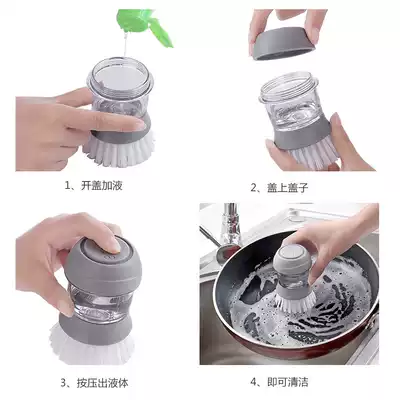 1、开盖加液

2、盖上盖子

3、按压出液体

4、即可清洁