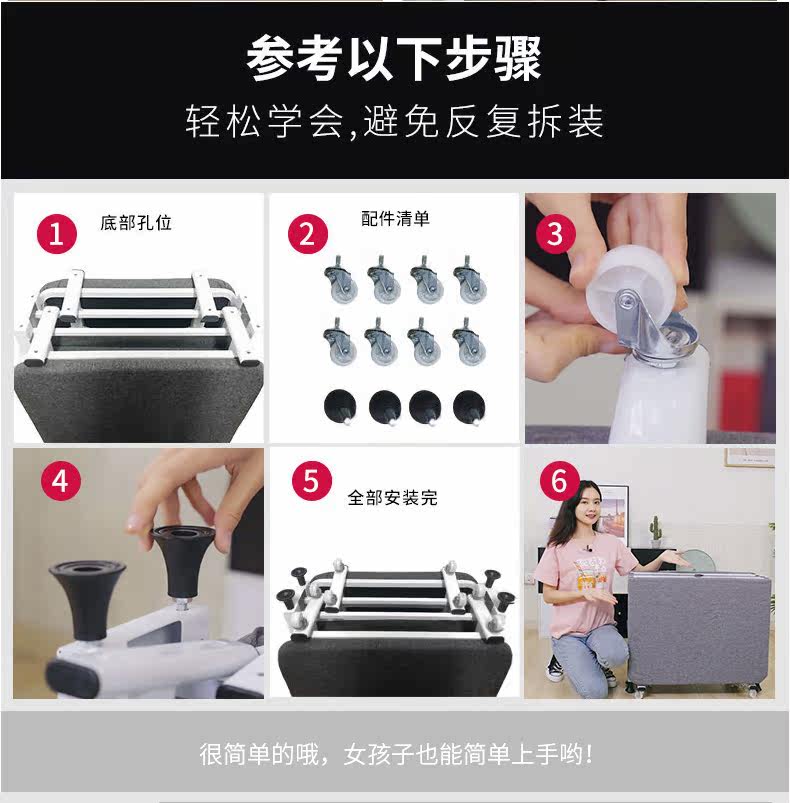 参考以下步骤
轻松学会,避免反复拆装

1 底部孔位

2 配件清单

3

4

5 全部安装完

6

很简单的哦，女孩子也能简单上手哟！