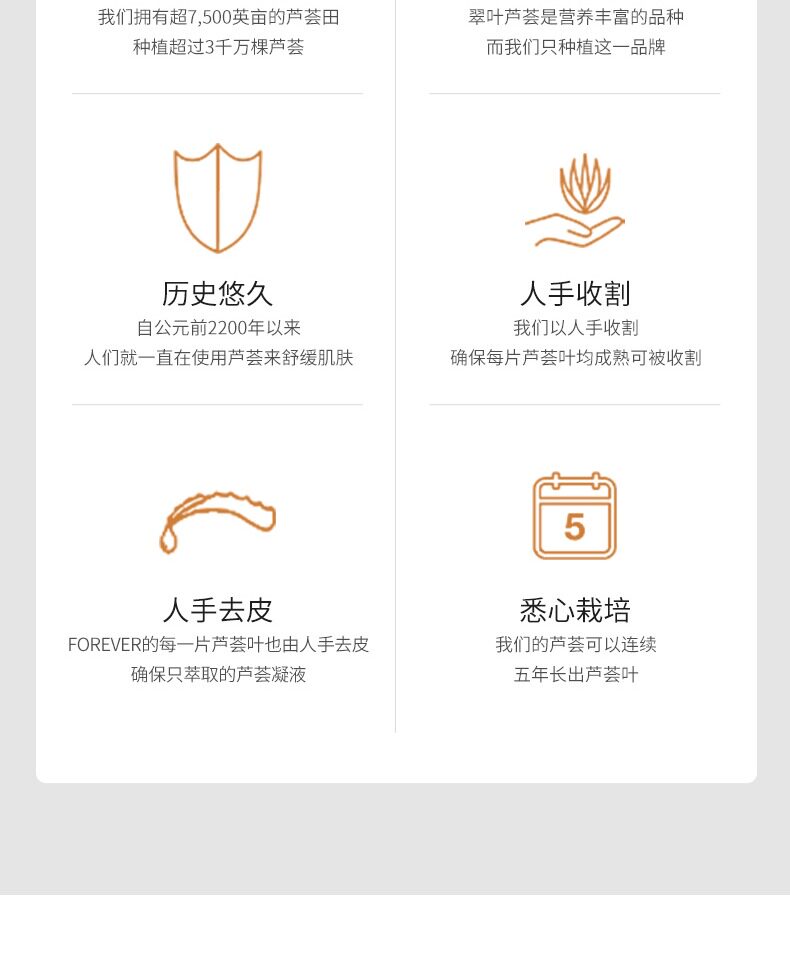 我们拥有超7,500英亩的芦荟田
种植超过3千万棵芦荟

历史悠久
自公元前2200年以来
人们就一直在使用芦荟来舒缓肌肤

人手去皮
FOREVER的每一片芦荟叶也由人手去皮
确保只萃取的芦荟凝液

翠叶芦荟是营养丰富的品种
而我们只种植这一品牌

人手收割
我们以人手收割
确保每片芦荟叶均成熟可被收割

5

悉心栽培
我们的芦荟可以连续
五年长出芦荟叶