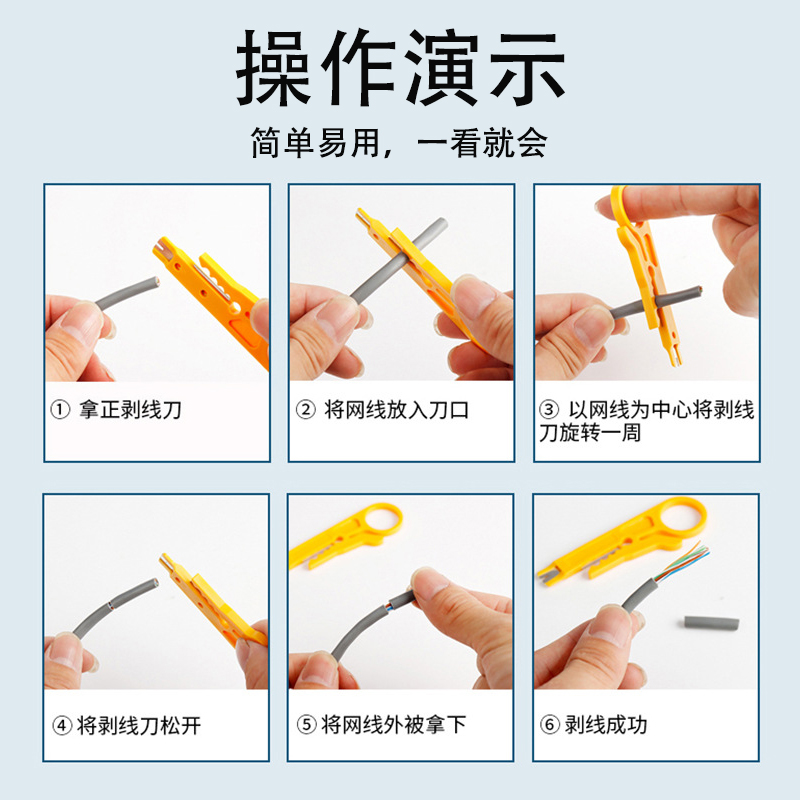 操作演示

简单易用，一看就会

① 拿正剥线刀

② 将网线放入刀口

③ 以网线为中心将剥线刀旋转一周

④ 将剥线刀松开

⑤ 将网线外被拿下

⑥ 剥线成功