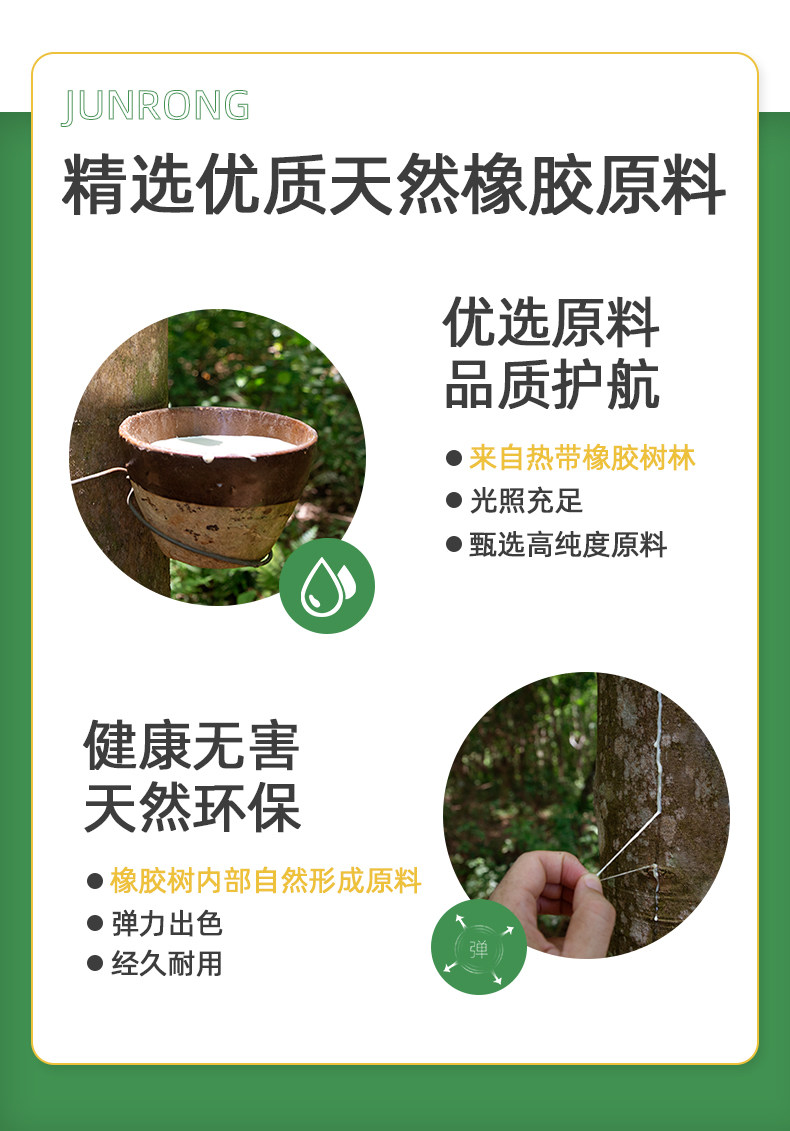 JUNRONG

精选优质天然橡胶原料

优选原料
品质护航

● 来自热带橡胶树林
● 光照充足
● 甄选高纯度原料

健康无害
天然环保

● 橡胶树内部自然形成原料
● 弹力出色
● 经久耐用

弹