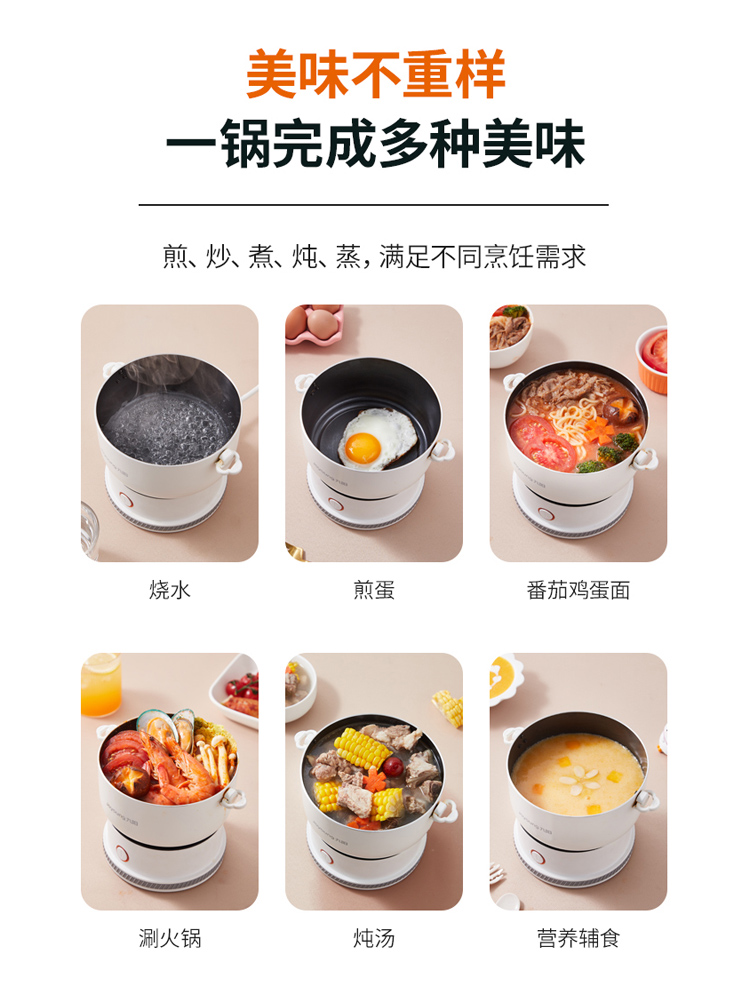 美味不重样

一锅完成多种美味

煎、炒、煮、炖、蒸，满足不同烹饪需求

烧水

煎蛋

番茄鸡蛋面

涮火锅

炖汤

营养辅食