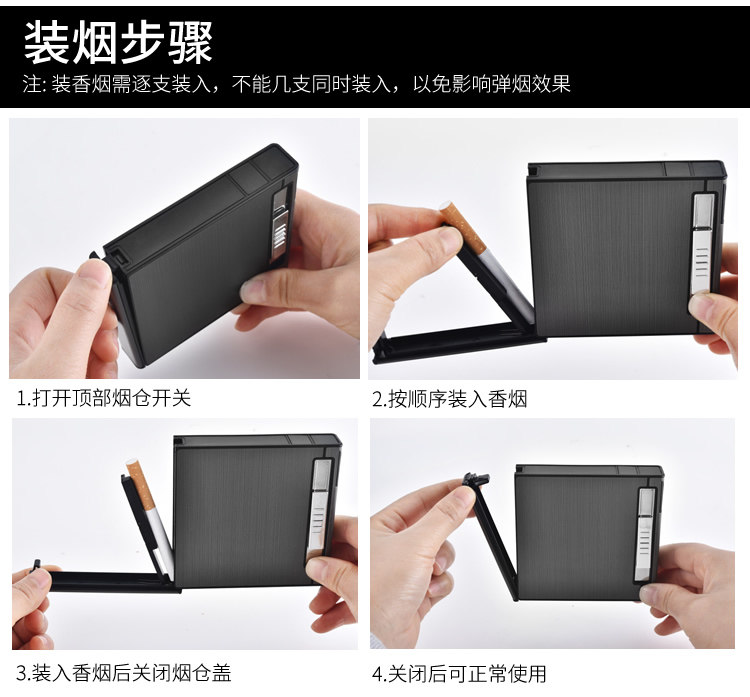 装烟步骤

注: 装香烟需逐支装入，不能几支同时装入，以免影响弹烟效果

1.打开顶部烟仓开关

2.按顺序装入香烟

3.装入香烟后关闭烟仓盖

4.关闭后可正常使用