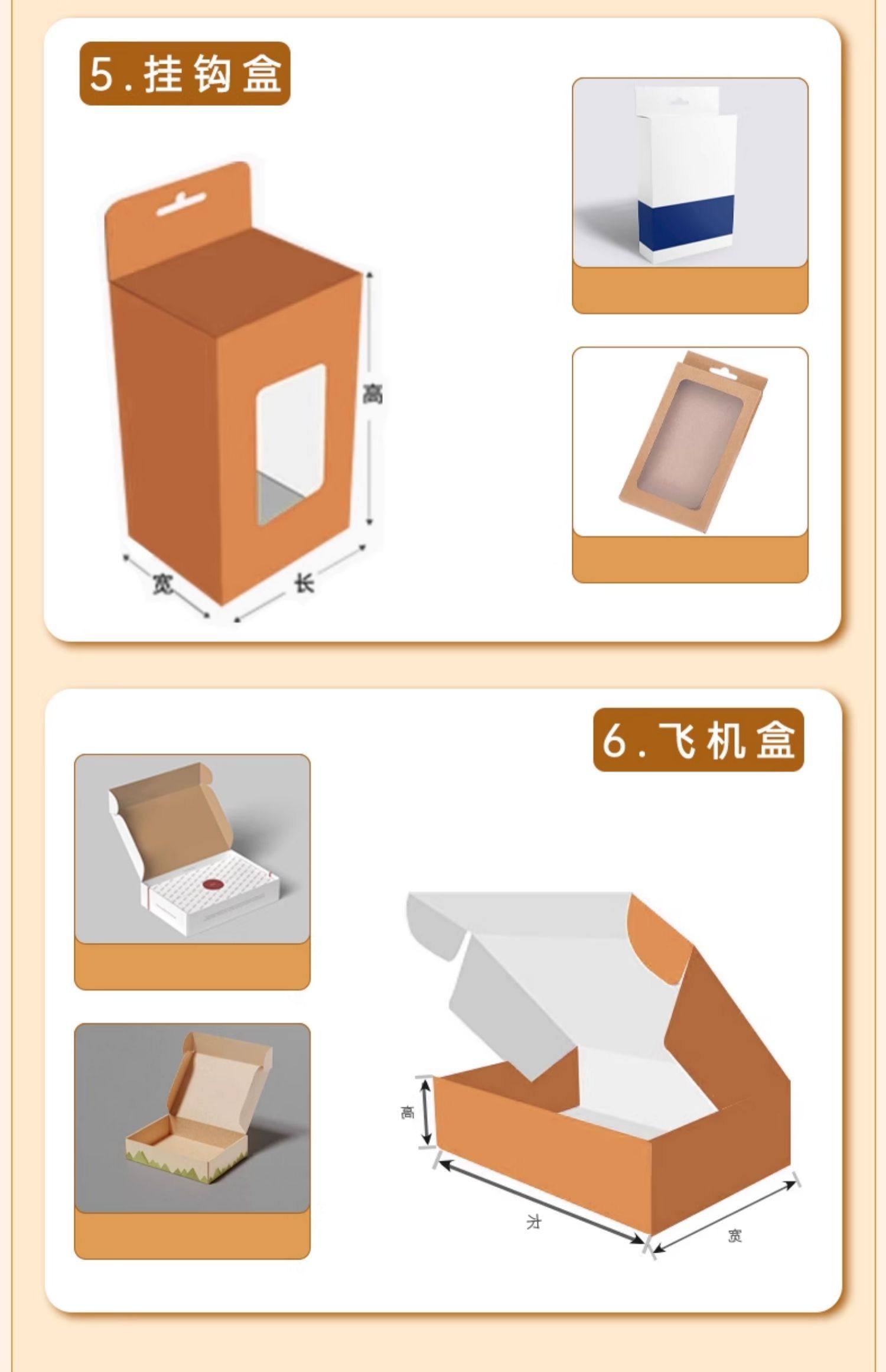 5.挂钩盒

高

宽

长

6.飞机盒

高

长

宽