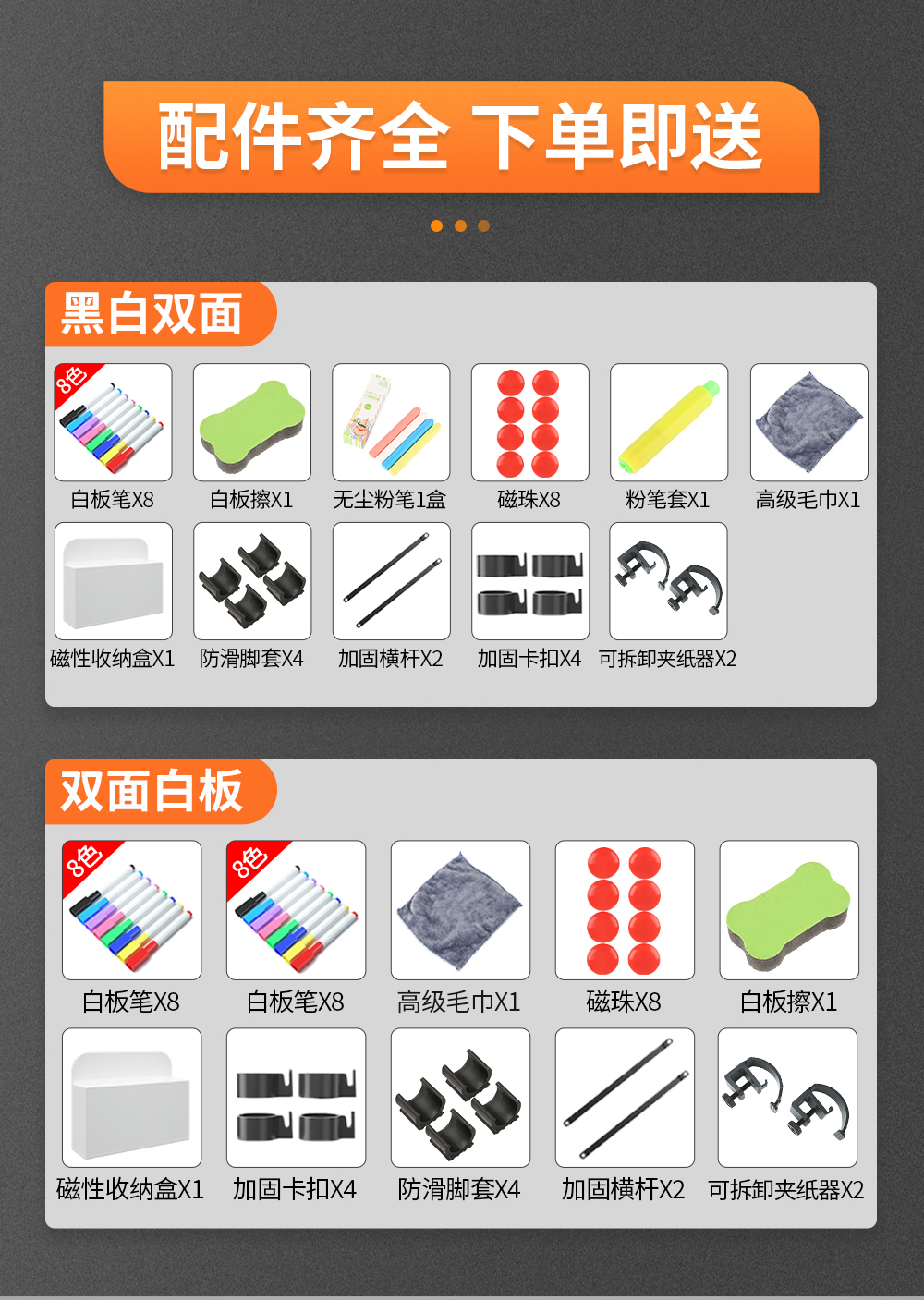 配件齐全 下单即送

黑白双面

8色

白板笔X8

白板擦X1

无尘粉笔1盒

磁珠X8

粉笔套X1

高级毛巾X1

磁性收纳盒X1

防滑脚套X4

加固横杆X2

加固卡扣X4

可拆卸夹纸器X2

双面白板

8色

白板笔X8

8色

白板笔X8

高级毛巾X1

磁珠X8

白板擦X1

磁性收纳盒X1

加固卡扣X4

防滑脚套X4

加固横杆X2

可拆卸夹纸器X2