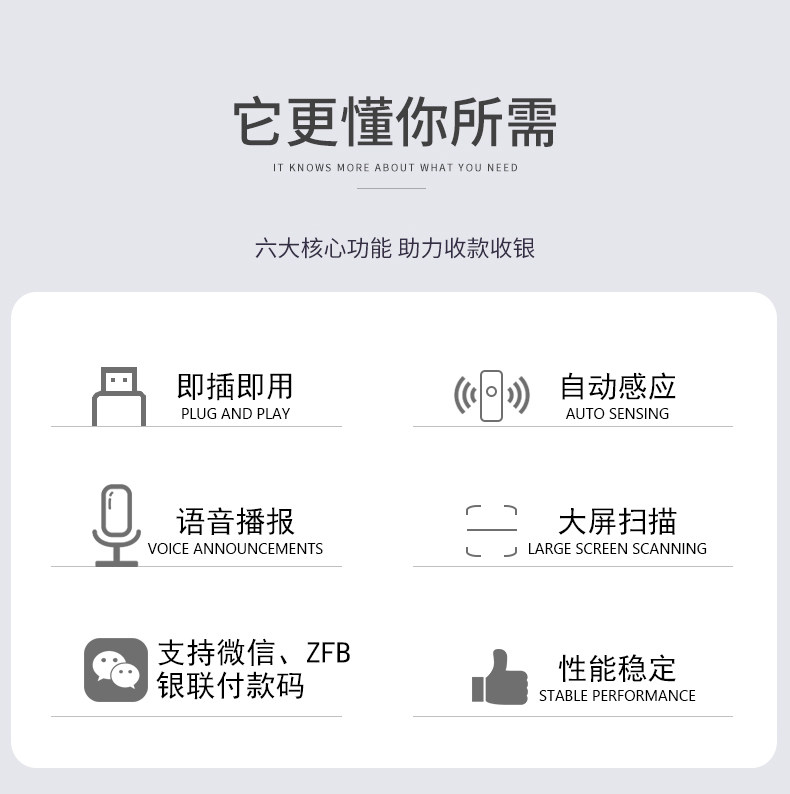 它更懂你所需
IT KNOWS MORE ABOUT WHAT YOU NEED

六大核心功能 助力收款收银

即插即用
PLUG AND PLAY

自动感应
AUTO SENSING

语音播报
VOICE ANNOUNCEMENTS

大屏扫描
LARGE SCREEN SCANNING

支持微信、ZFB
银联付款码

性能稳定
STABLE PERFORMANCE