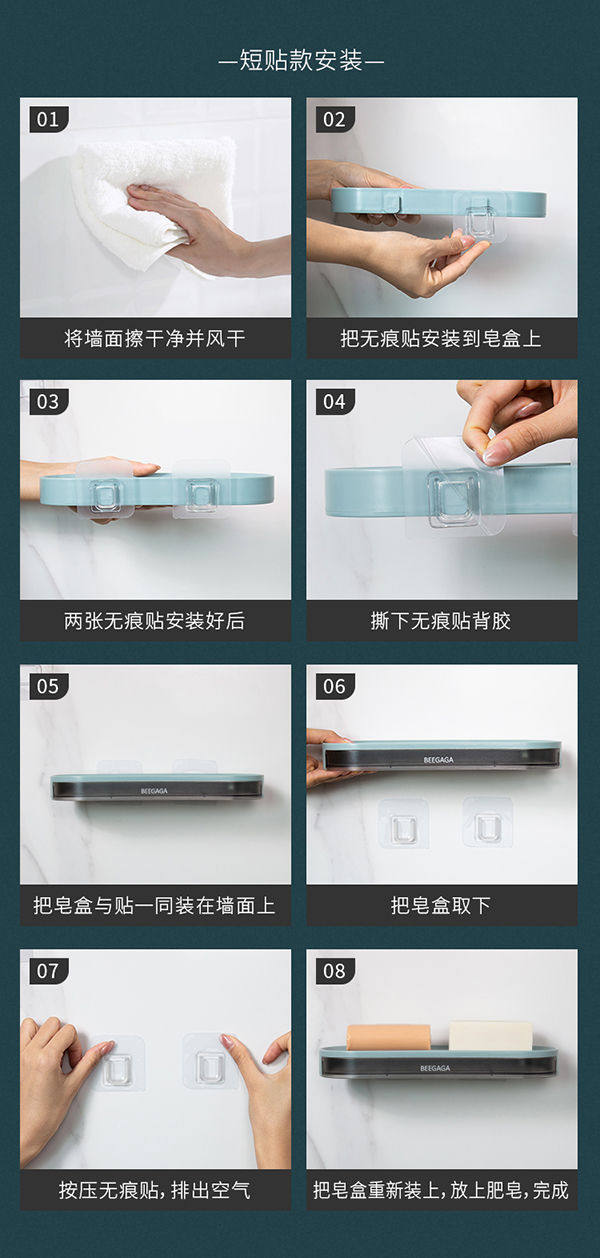 —短贴款安装—

01
将墙面擦干净并风干

02
把无痕贴安装到皂盒上

03
两张无痕贴安装好后

04
撕下无痕贴背胶

05
BEEGAGA
把皂盒与贴一同装在墙面上

06
BEEGAGA
把皂盒取下

07
按压无痕贴，排出空气

08
BEEGAGA
把皂盒重新装上，放上肥皂，完成