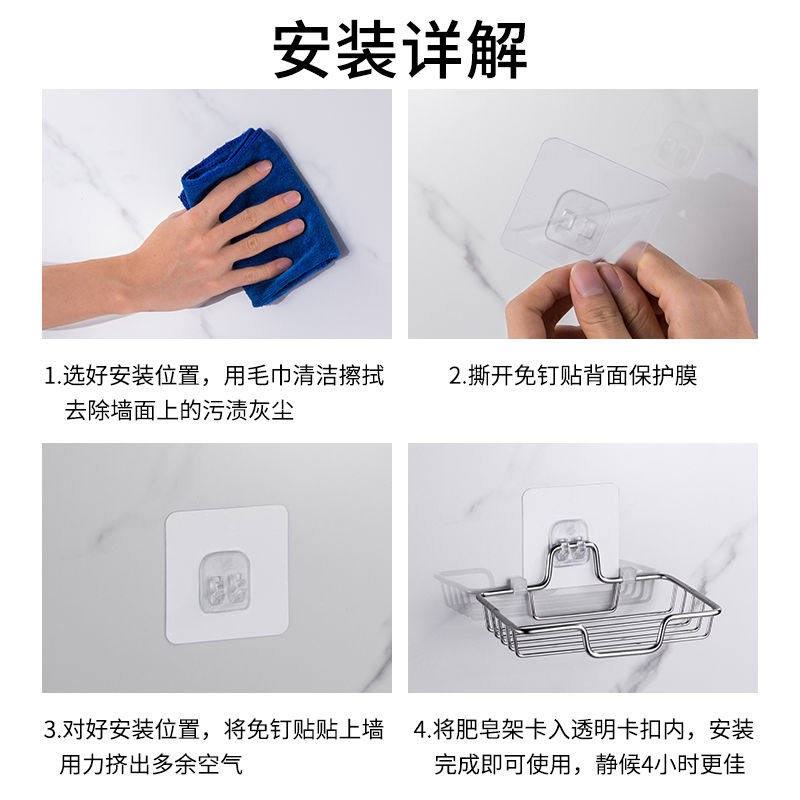 安装详解

1.选好安装位置，用毛巾清洁擦拭去除墙面上的污渍灰尘

2.撕开免钉贴背面保护膜

3.对好安装位置，将免钉贴贴上墙用力挤出多余空气

4.将肥皂架卡入透明卡扣内，安装完成即可使用，静候4小时更佳