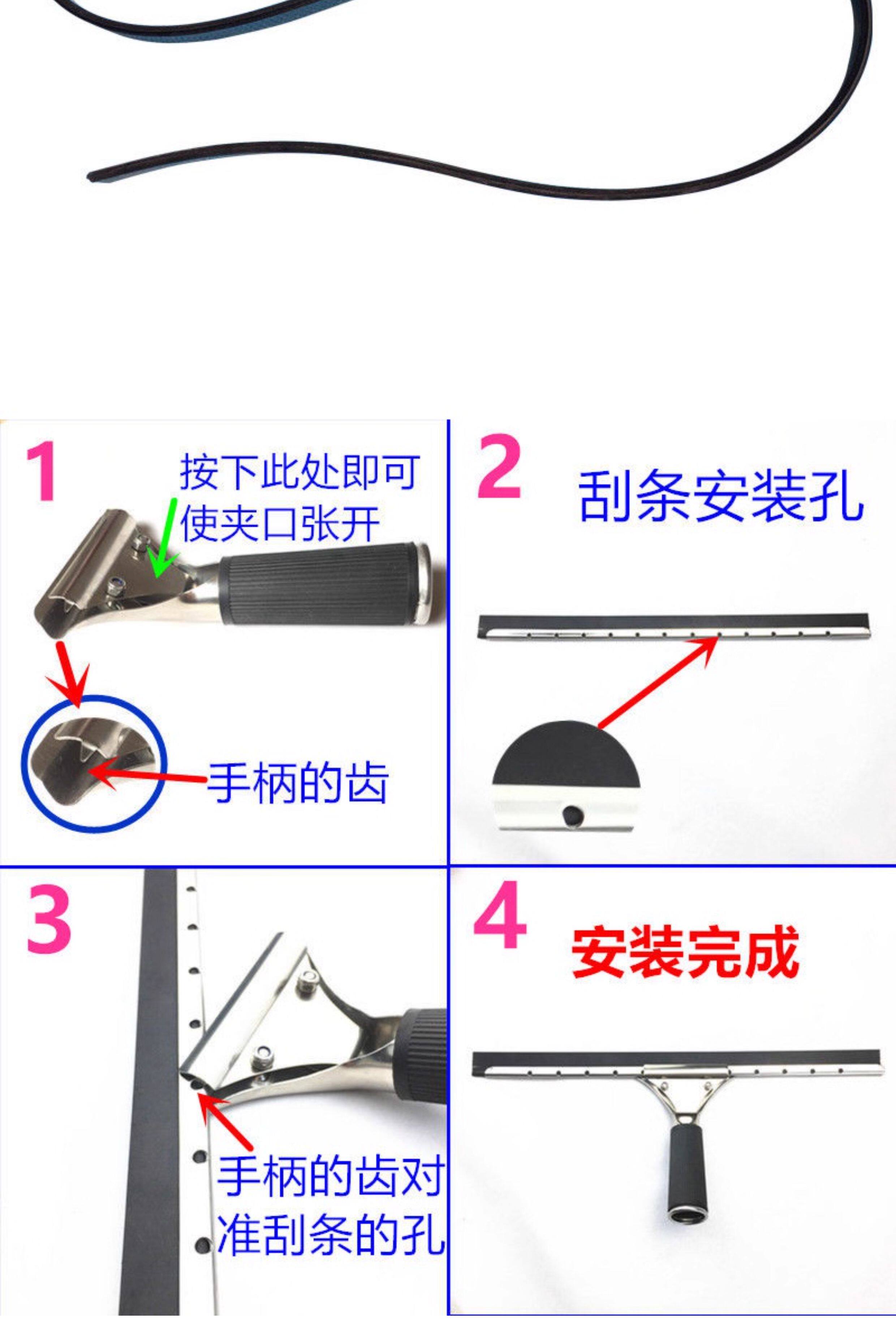 1
按下此处即可使夹口张开

手柄的齿

2
刮条安装孔

3
手柄的齿对准刮条的孔

4
安装完成