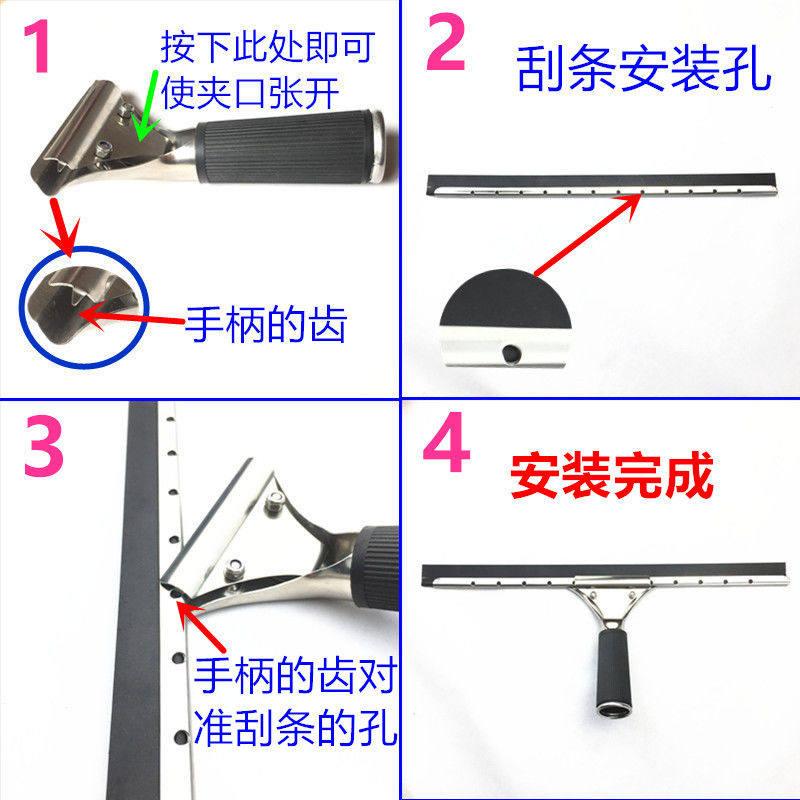 1

按下此处即可使夹口张开

手柄的齿

2

刮条安装孔

3

手柄的齿对准刮条的孔

4

安装完成