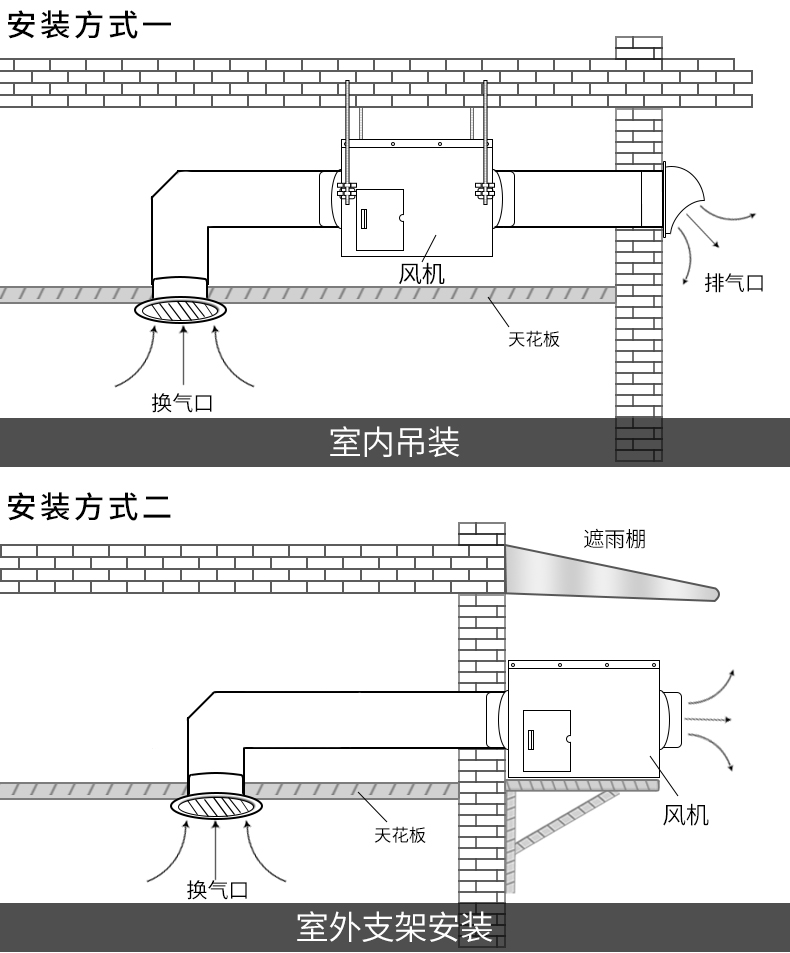 安装方式一

风机

排气口

天花板

换气口

室内吊装

安装方式二

遮雨棚

风机

天花板

换气口

室外支架安装