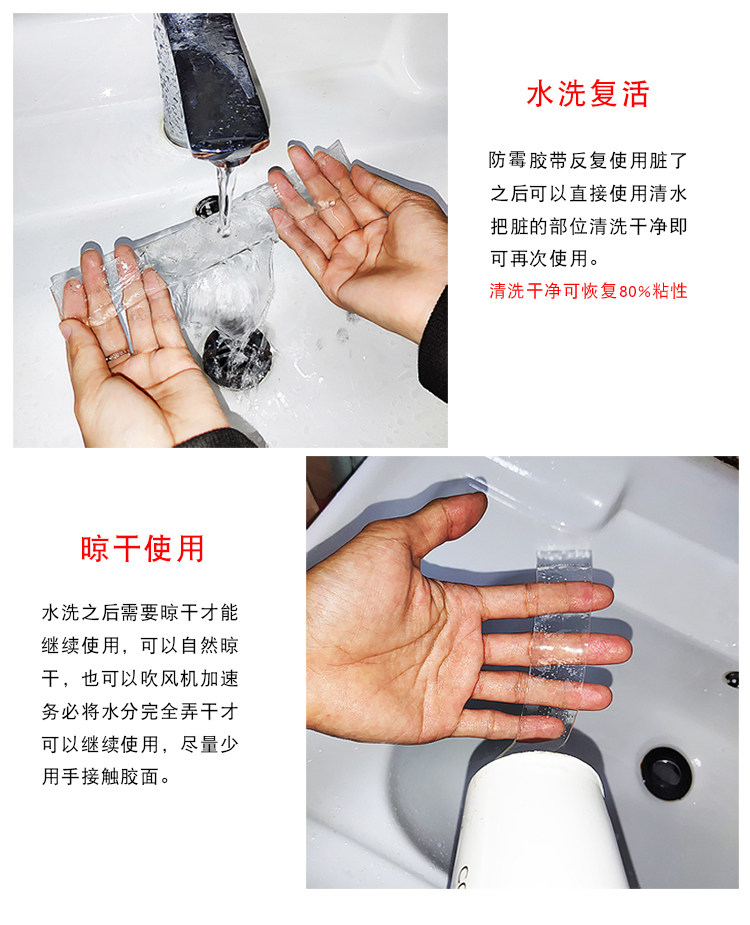 水洗复活

防霉胶带反复使用脏了之后可以直接使用清水把脏的部位清洗干净即可再次使用。

清洗干净可恢复80%粘性

晾干使用

水洗之后需要晾干才能继续使用，可以自然晾干，也可以吹风机加速务必将水分完全弄干才可以继续使用，尽量少用手接触胶面。