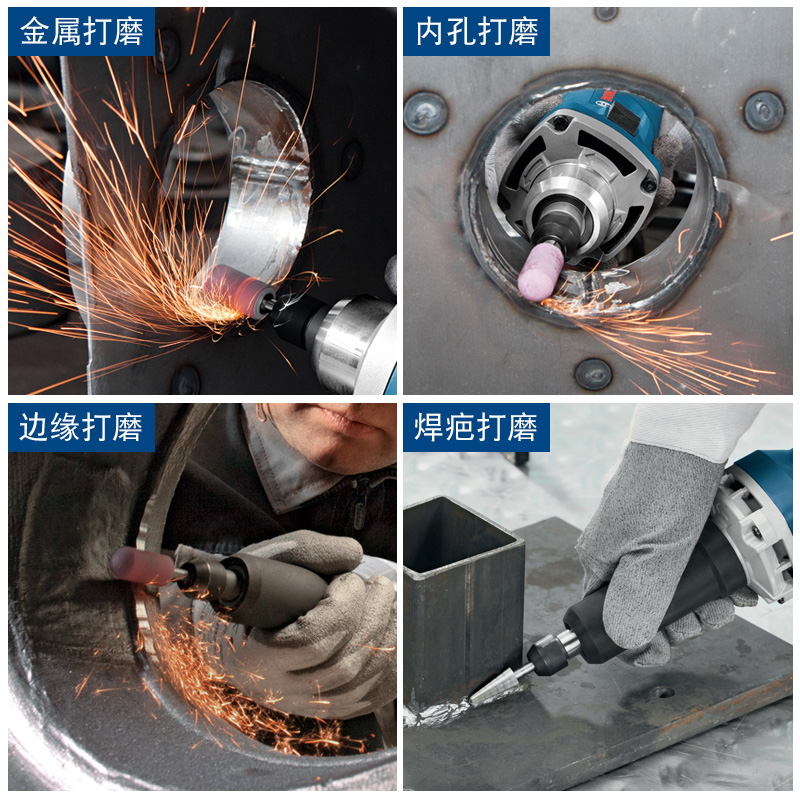 金属打磨

内孔打磨

边缘打磨

焊疤打磨