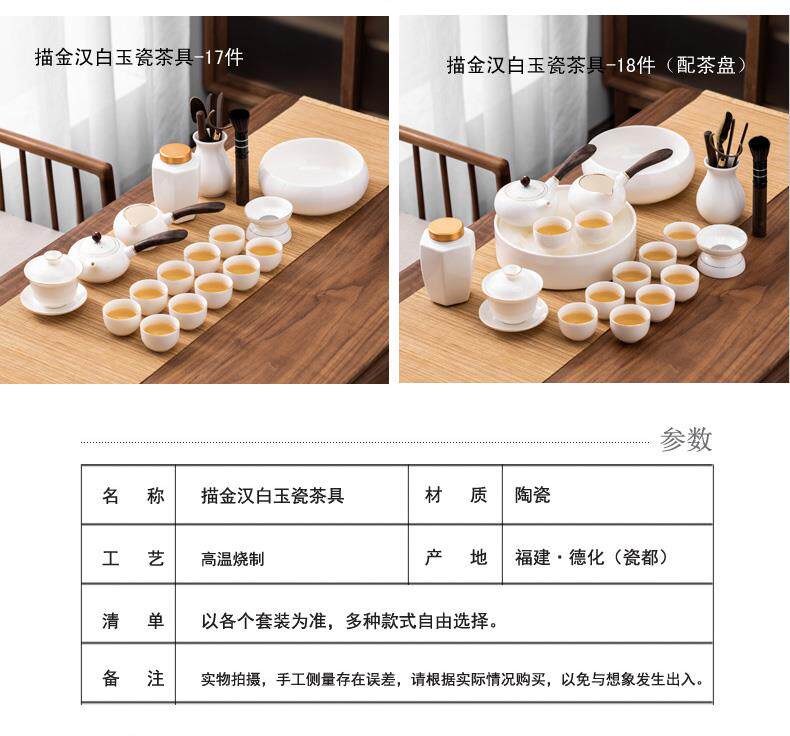 描金汉白玉瓷茶具-17件

描金汉白玉瓷茶具-18件（配茶盘）

参数

| 名　称 | 描金汉白玉瓷茶具 | 材　质 | 陶瓷 |
|---|---|---|---|
| 工　艺 | 高温烧制 | 产　地 | 福建·德化（瓷都） |
| 清　单 | 以各个套装为准，多种款式自由选择。 | | |
| 备　注 | 实物拍摄，手工侧量存在误差，请根据实际情况购买，以免与想象发生出入。 | | |