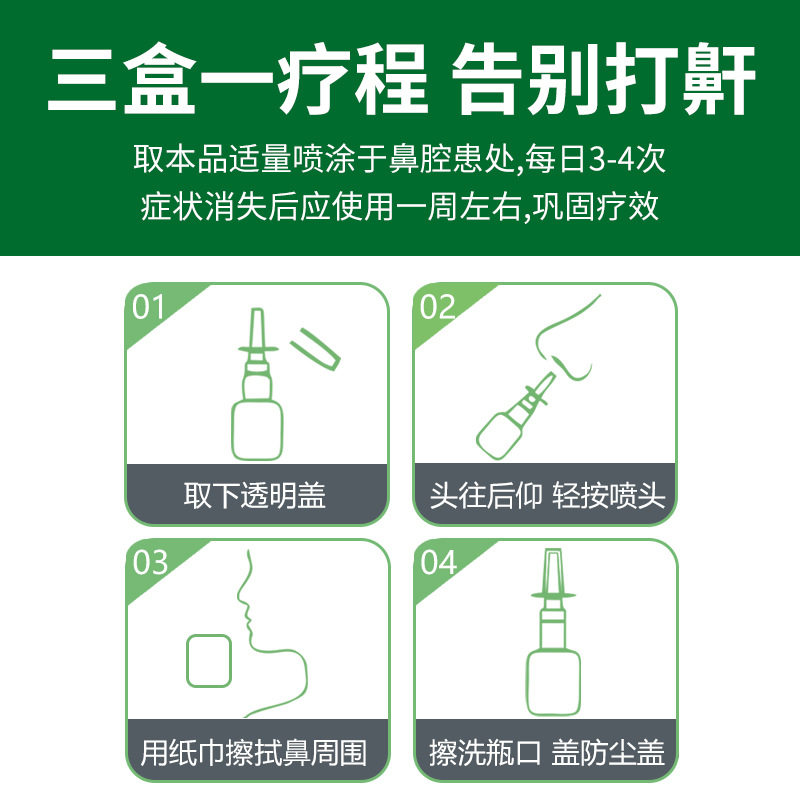 三盒一疗程 告别打鼾

取本品适量喷涂于鼻腔患处,每日3-4次
症状消失后应使用一周左右,巩固疗效

01
取下透明盖

02
头往后仰 轻按喷头

03
用纸巾擦拭鼻周围

04
擦洗瓶口 盖防尘盖