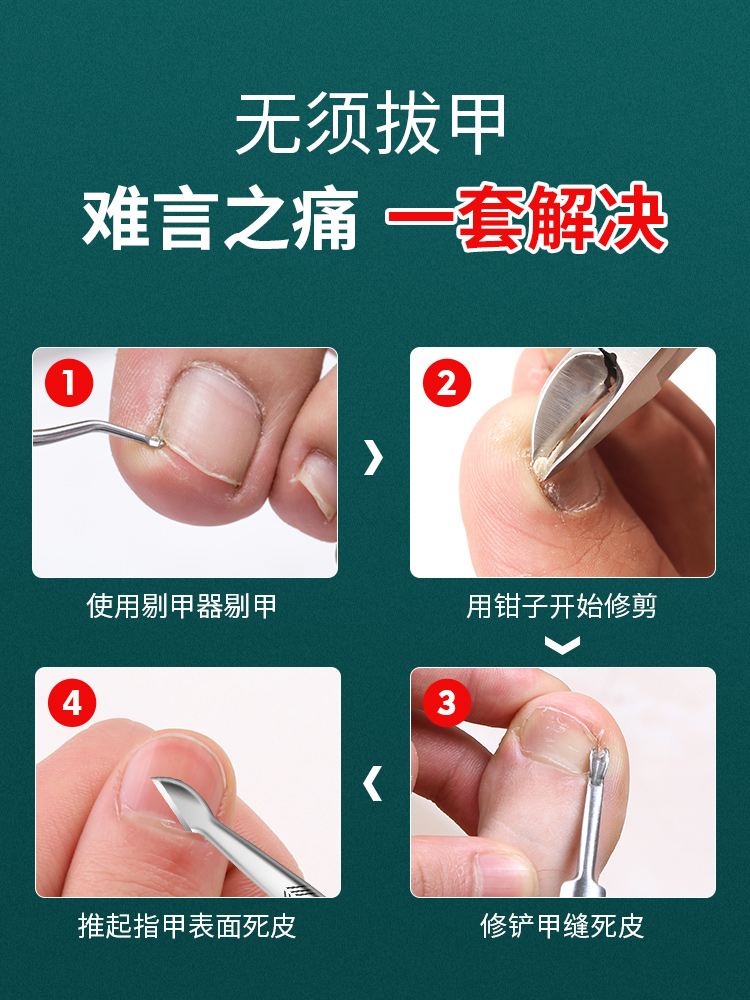 无须拔甲

难言之痛 一套解决

1

使用剔甲器剔甲

2

用钳子开始修剪

3

修铲甲缝死皮

4

推起指甲表面死皮