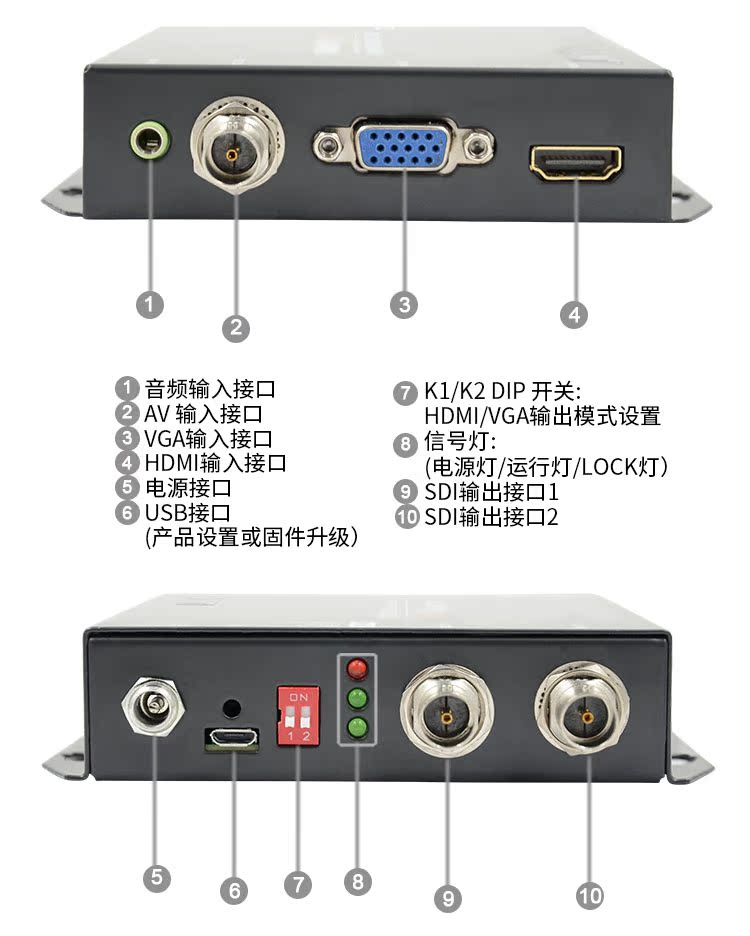 1

2

3

4

1 音频输入接口
2 AV 输入接口
3 VGA输入接口
4 HDMI输入接口
5 电源接口
6 USB接口
(产品设置或固件升级)

7 K1/K2 DIP 开关:
HDMI/VGA输出模式设置
8 信号灯:
(电源灯/运行灯/LOCK灯)
9 SDI输出接口1
10 SDI输出接口2

ON
1 2

5

6

7

8

9

10