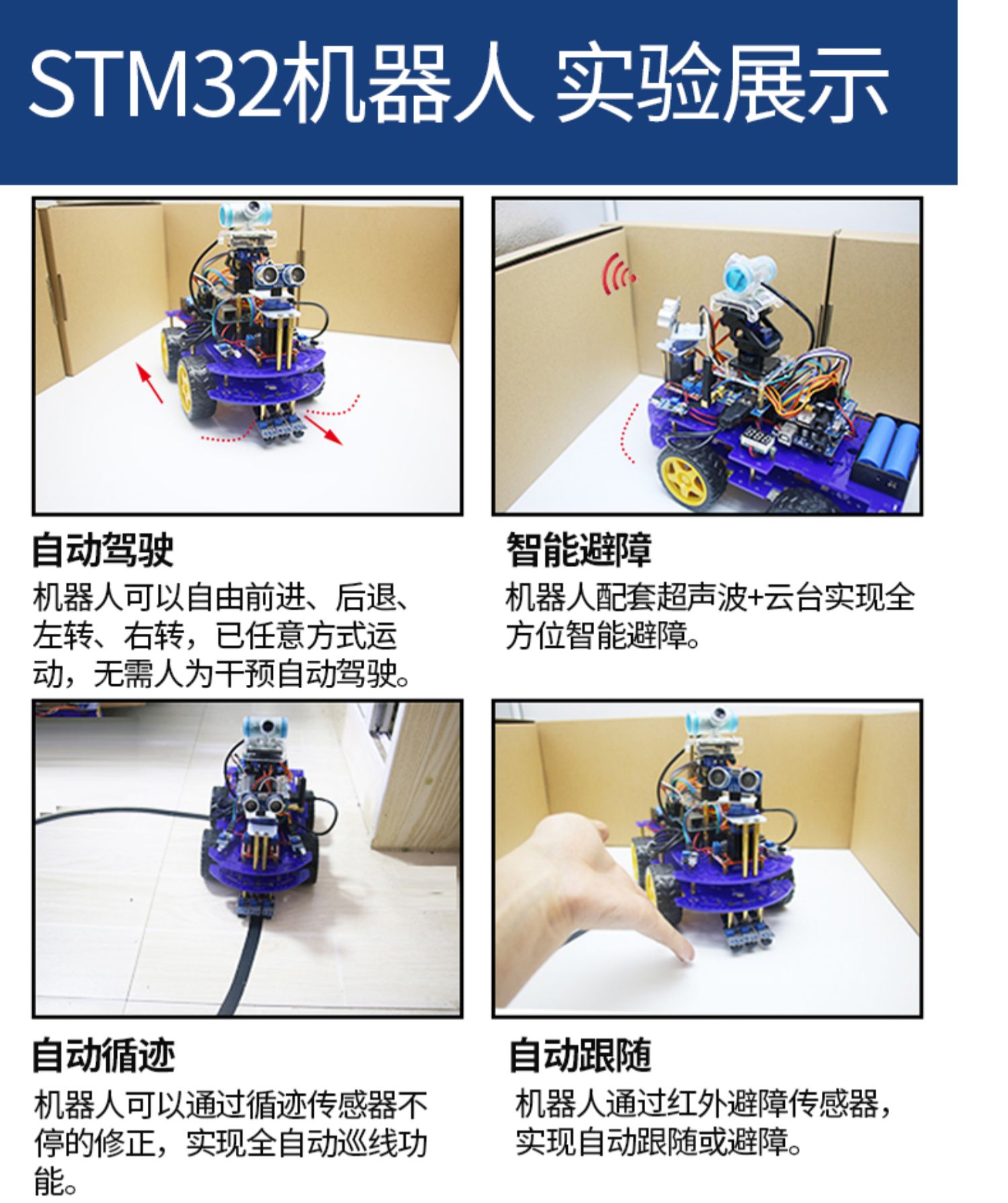 STM32机器人 实验展示

自动驾驶

机器人可以自由前进、后退、左转、右转，已任意方式运动，无需人为干预自动驾驶。

智能避障

机器人配套超声波+云台实现全方位智能避障。

自动循迹

机器人可以通过循迹传感器不停的修正，实现全自动巡线功能。

自动跟随

机器人通过红外避障传感器，实现自动跟随或避障。