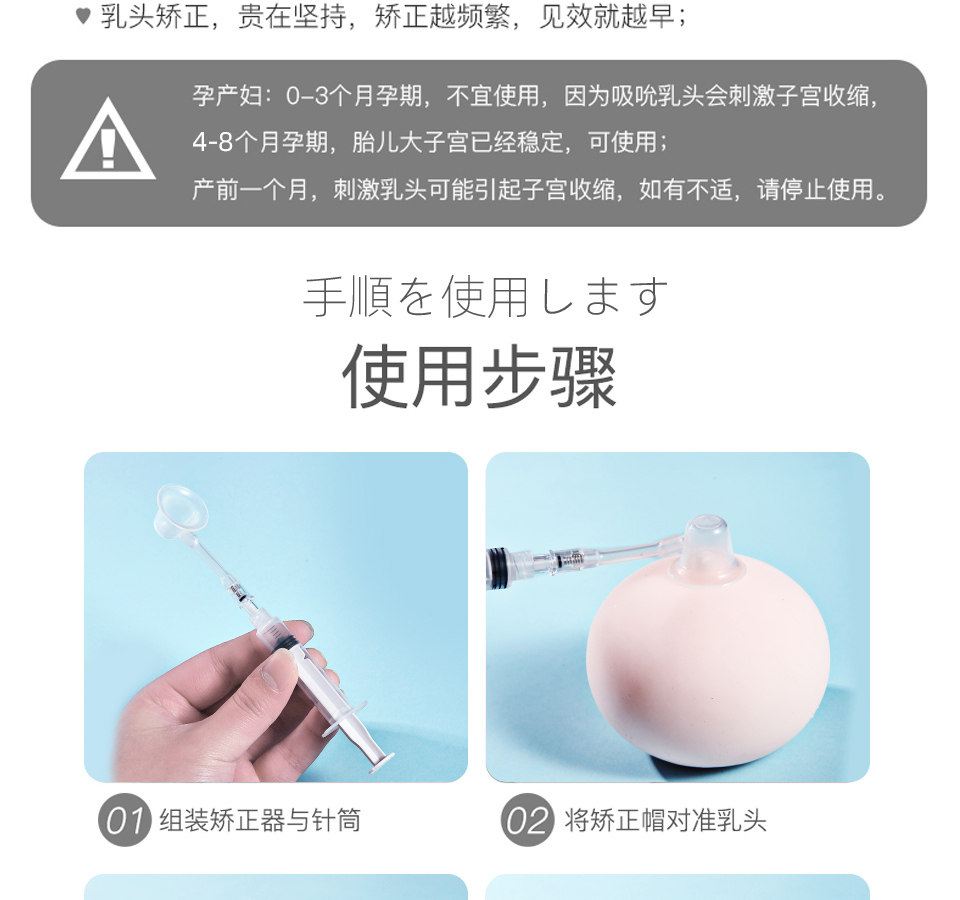 ♥ 乳头矫正，贵在坚持，矫正越频繁，见效就越早；

孕产妇：0-3个月孕期，不宜使用，因为吸吮乳头会刺激子宫收缩，
4-8个月孕期，胎儿大子宫已经稳定，可使用；
产前一个月，刺激乳头可能引起子宫收缩，如有不适，请停止使用。

手順を使用します
使用步骤

01 组装矫正器与针筒

02 将矫正帽对准乳头