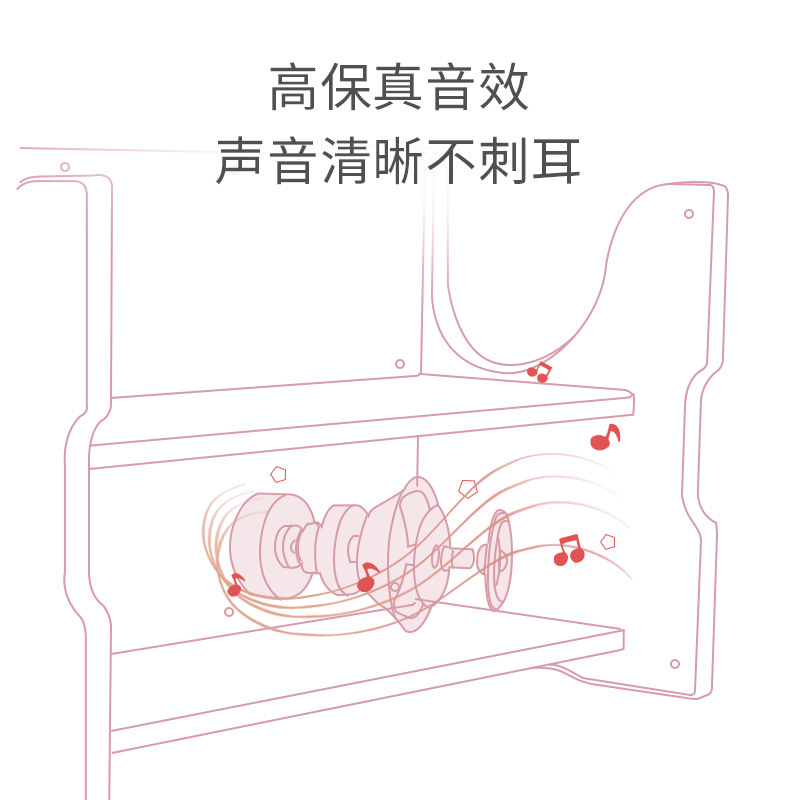 高保真音效
声音清晰不刺耳