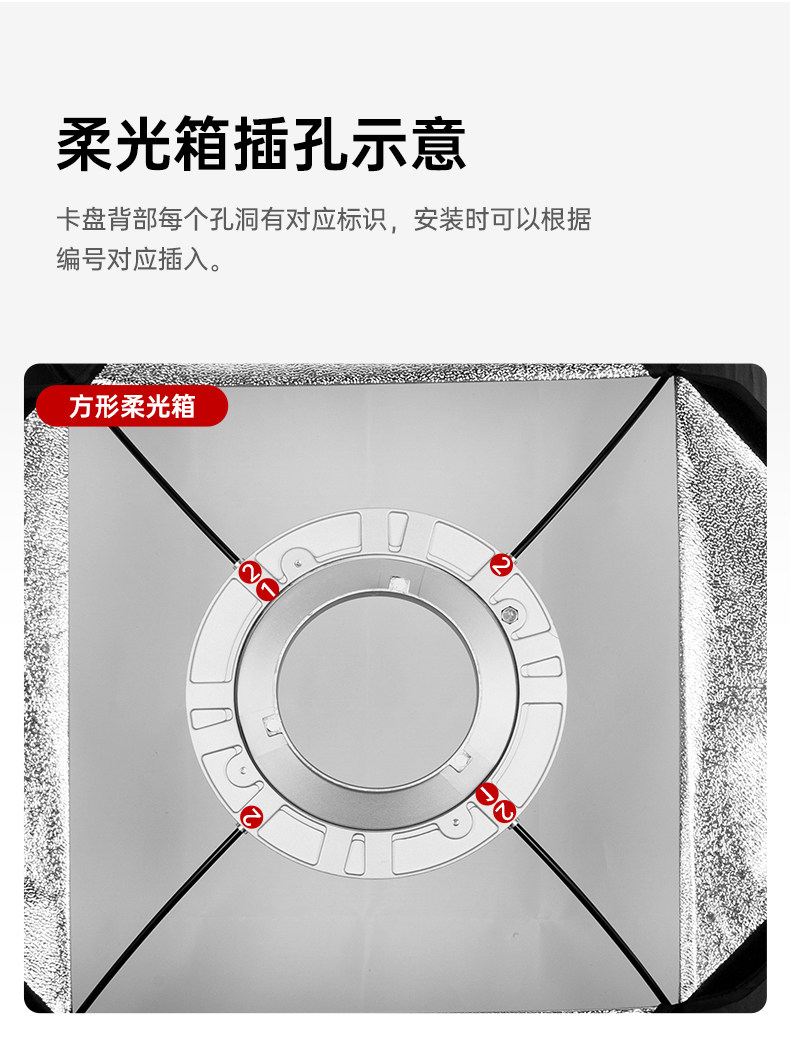 柔光箱插孔示意

卡盘背部每个孔洞有对应标识，安装时可以根据编号对应插入。

方形柔光箱

2
1
2
2
1
2