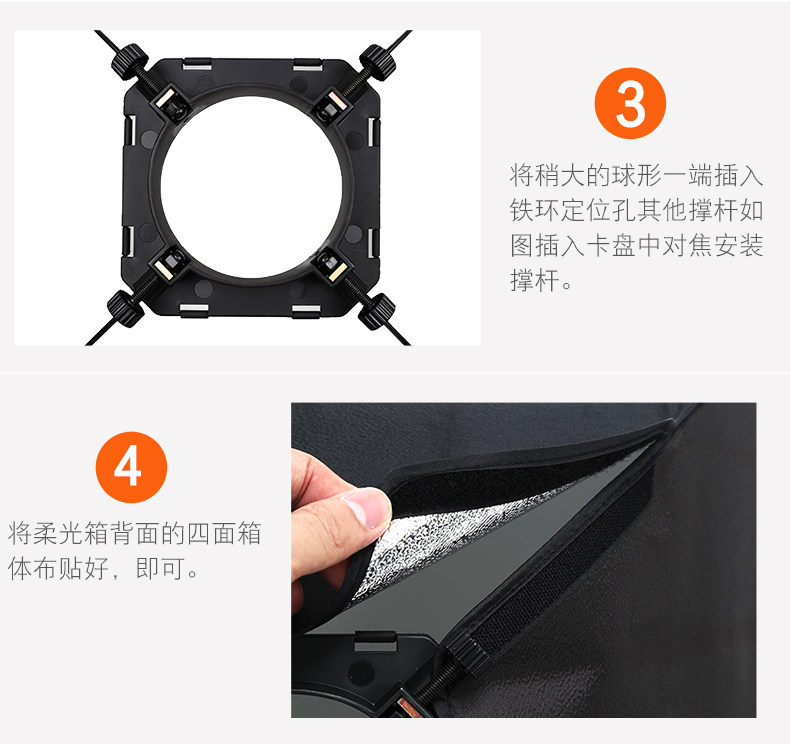 3

将稍大的球形一端插入铁环定位孔其他撑杆如图插入卡盘中对焦安装撑杆。

4

将柔光箱背面的四面箱体布贴好，即可。