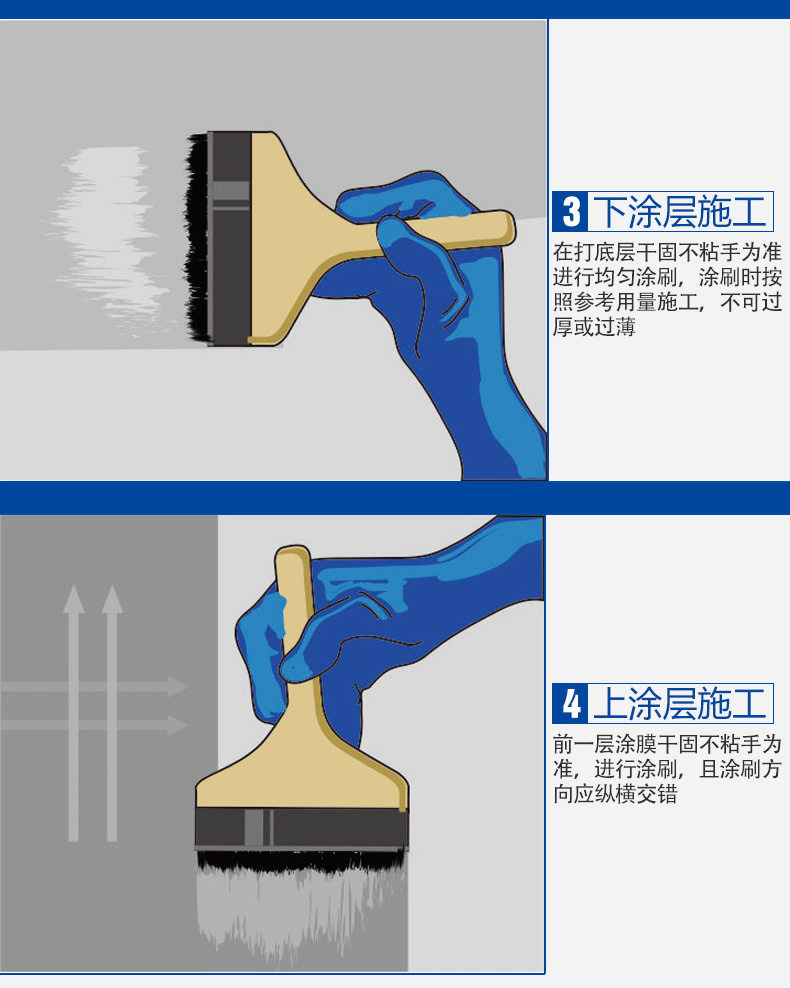 3 下涂层施工

在打底层干固不粘手为准进行均匀涂刷，涂刷时按照参考用量施工，不可过厚或过薄

4 上涂层施工

前一层涂膜干固不粘手为准，进行涂刷，且涂刷方向应纵横交错