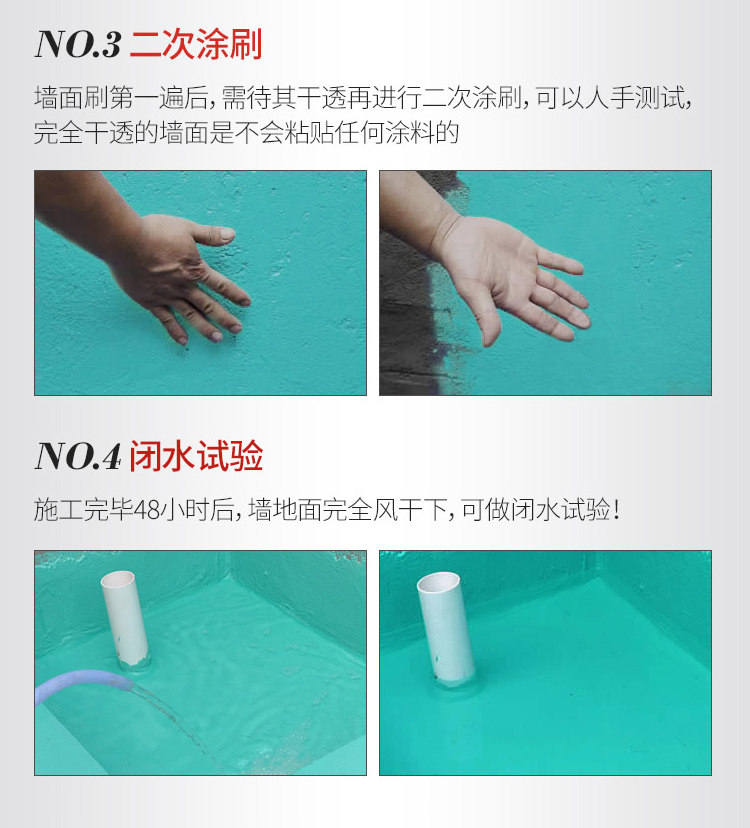 NO.3 二次涂刷

墙面刷第一遍后，需待其干透再进行二次涂刷，可以人手测试，完全干透的墙面是不会粘贴任何涂料的

NO.4 闭水试验

施工完毕48小时后，墙地面完全风干下，可做闭水试验！