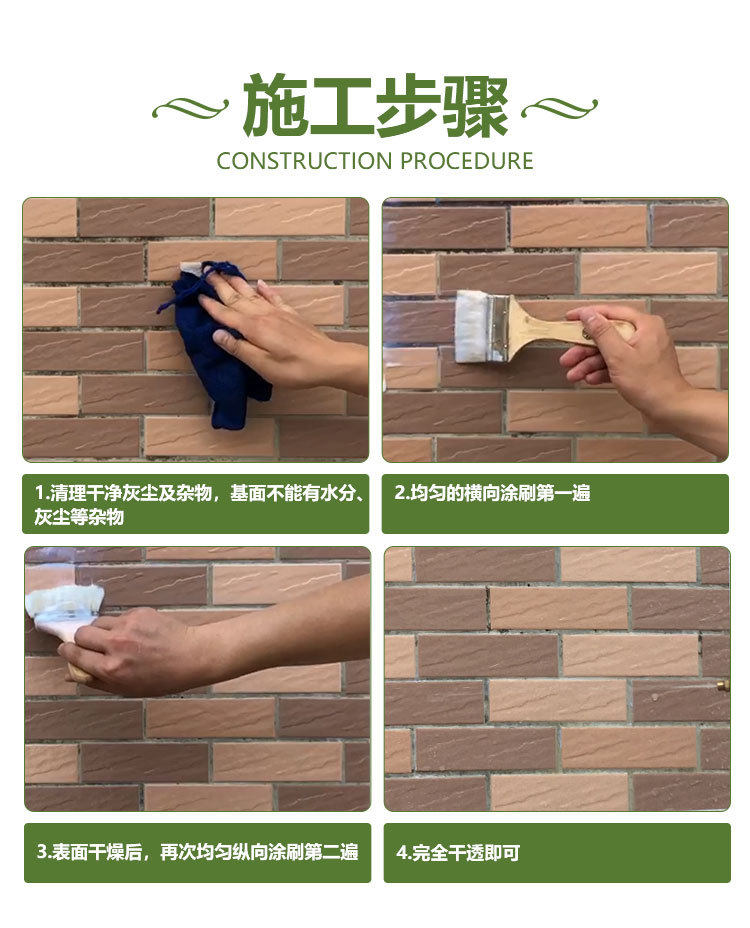 施工步骤

CONSTRUCTION PROCEDURE

1.清理干净灰尘及杂物，基面不能有水分、灰尘等杂物

2.均匀的横向涂刷第一遍

3.表面干燥后，再次均匀纵向涂刷第二遍

4.完全干透即可