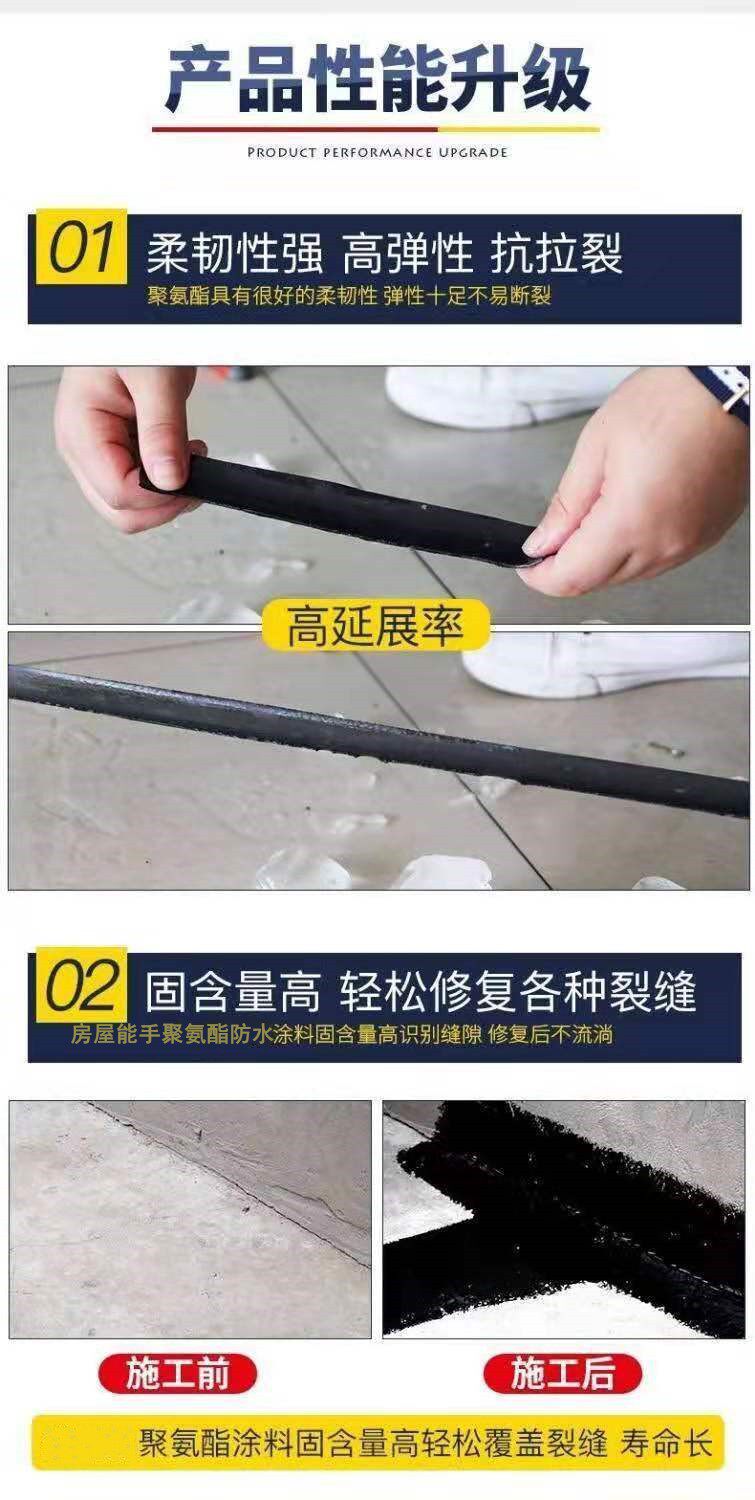 产品性能升级

PRODUCT PERFORMANCE UPGRADE

01 柔韧性强 高弹性 抗拉裂

聚氨酯具有很好的柔韧性 弹性十足不易断裂

高延展率

02 固含量高 轻松修复各种裂缝

房屋能手聚氨酯防水涂料固含量高识别缝隙 修复后不流淌

施工前

施工后

聚氨酯涂料固含量高轻松覆盖裂缝 寿命长