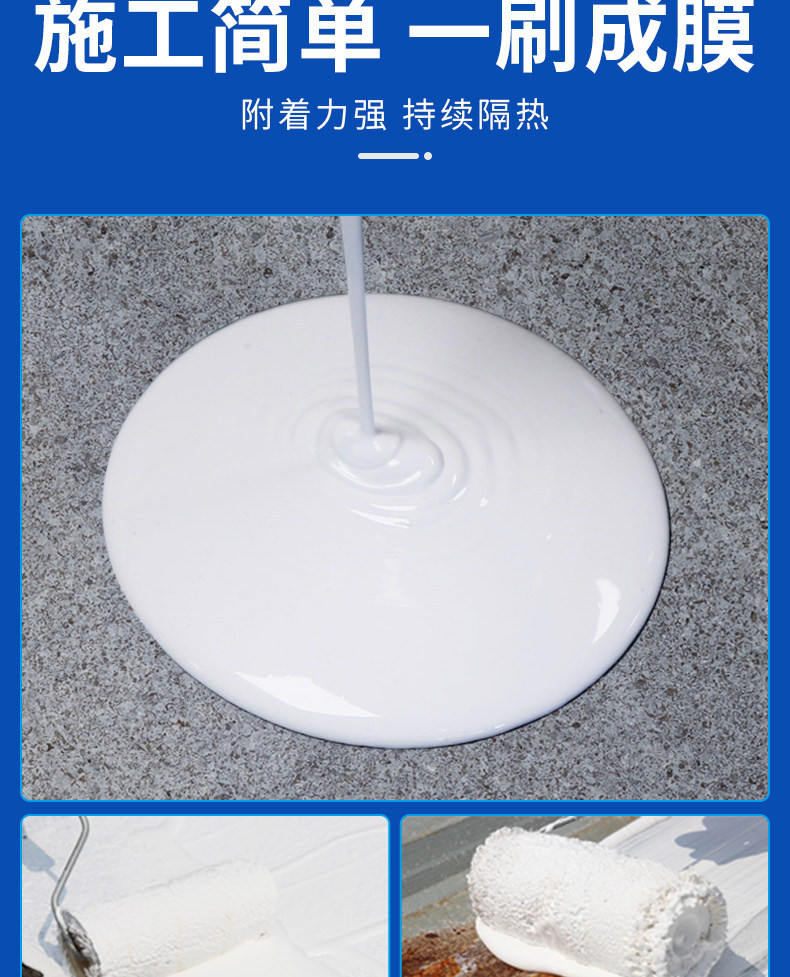 施工简单 一刷成膜

附着力强 持续隔热