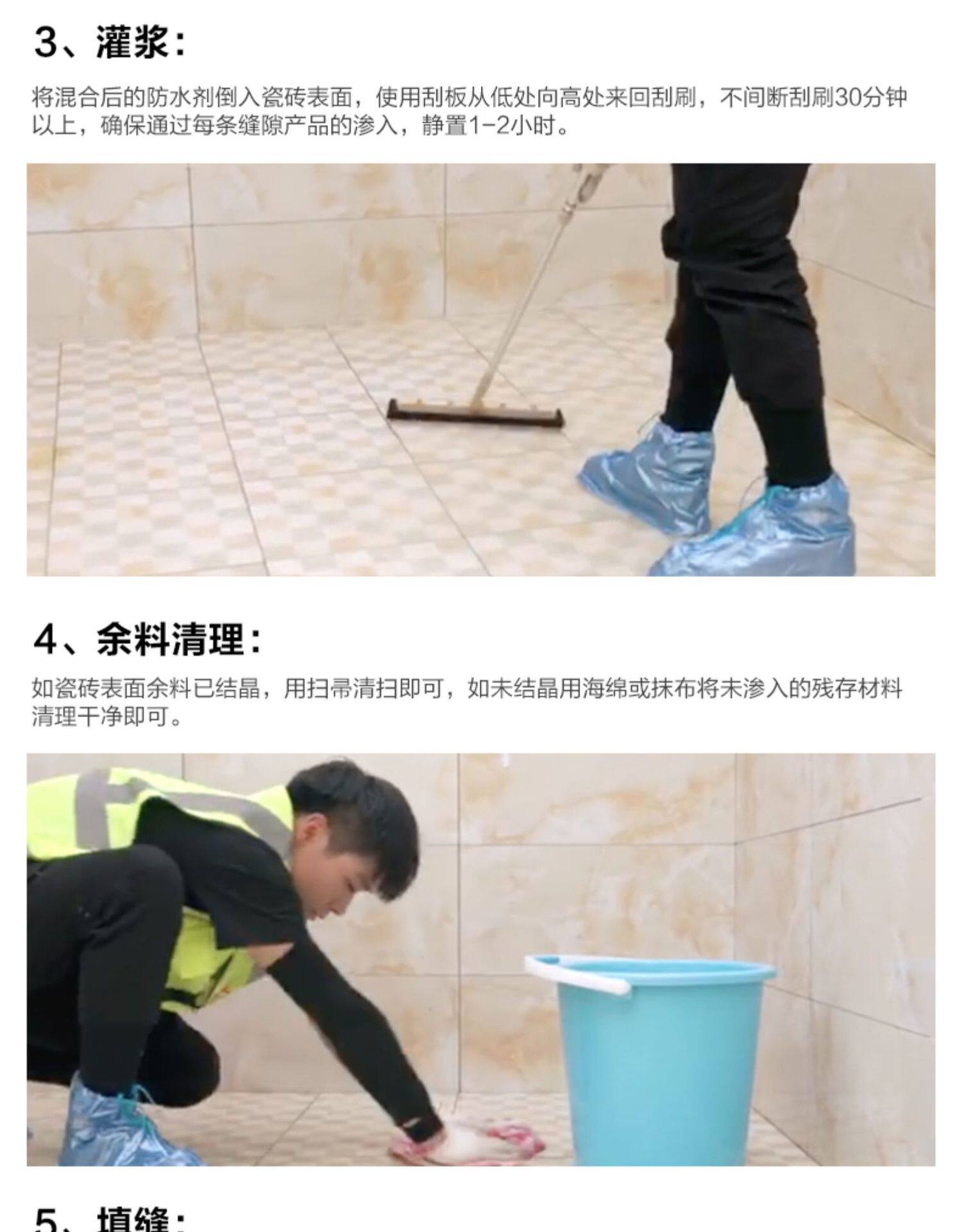 3、灌浆：

将混合后的防水剂倒入瓷砖表面，使用刮板从低处向高处来回刮刷，不间断刮刷30分钟以上，确保通过每条缝隙产品的渗入，静置1-2小时。

4、余料清理：

如瓷砖表面余料已结晶，用扫帚清扫即可，如未结晶用海绵或抹布将未渗入的残存材料清理干净即可。

5、填缝：