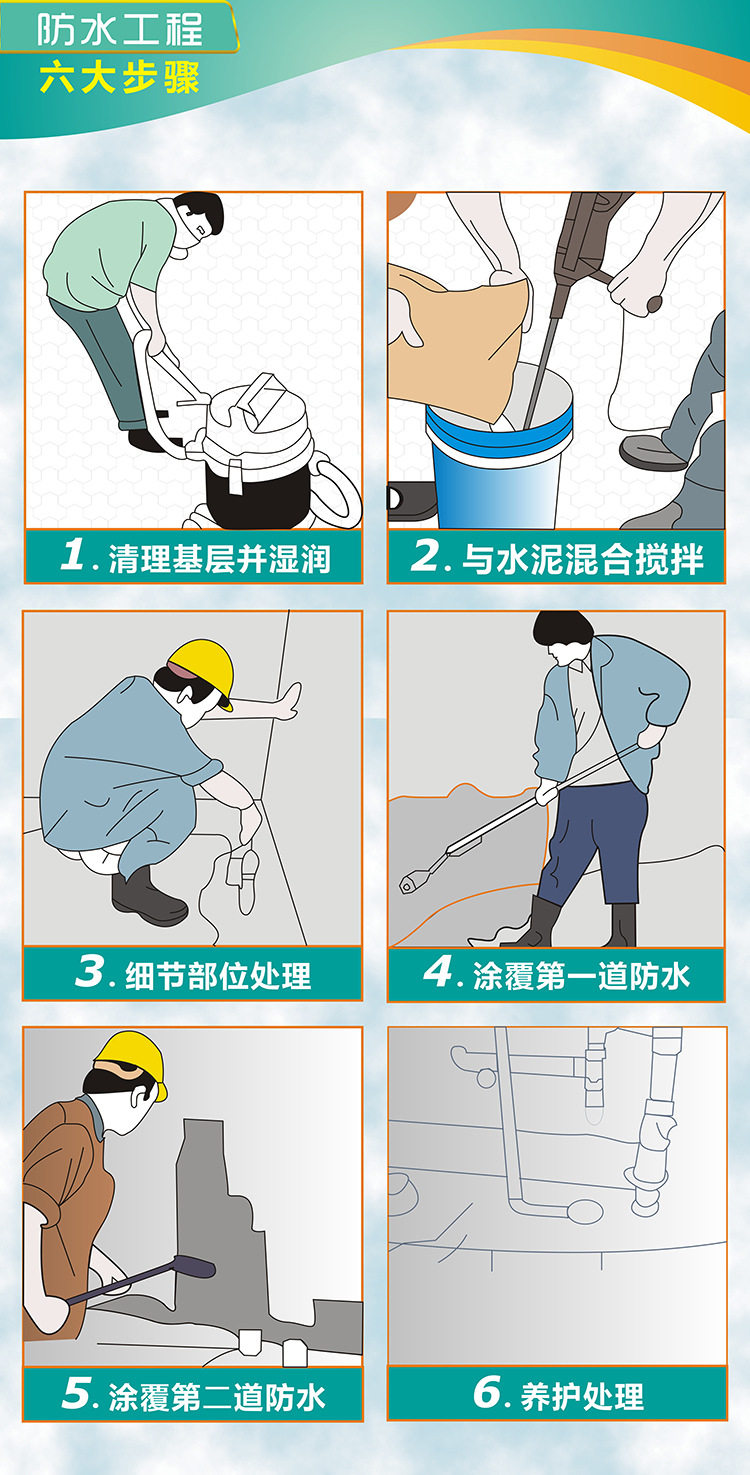 防水工程
六大步骤

1. 清理基层并湿润

2. 与水泥混合搅拌

3. 细节部位处理

4. 涂覆第一道防水

5. 涂覆第二道防水

6. 养护处理