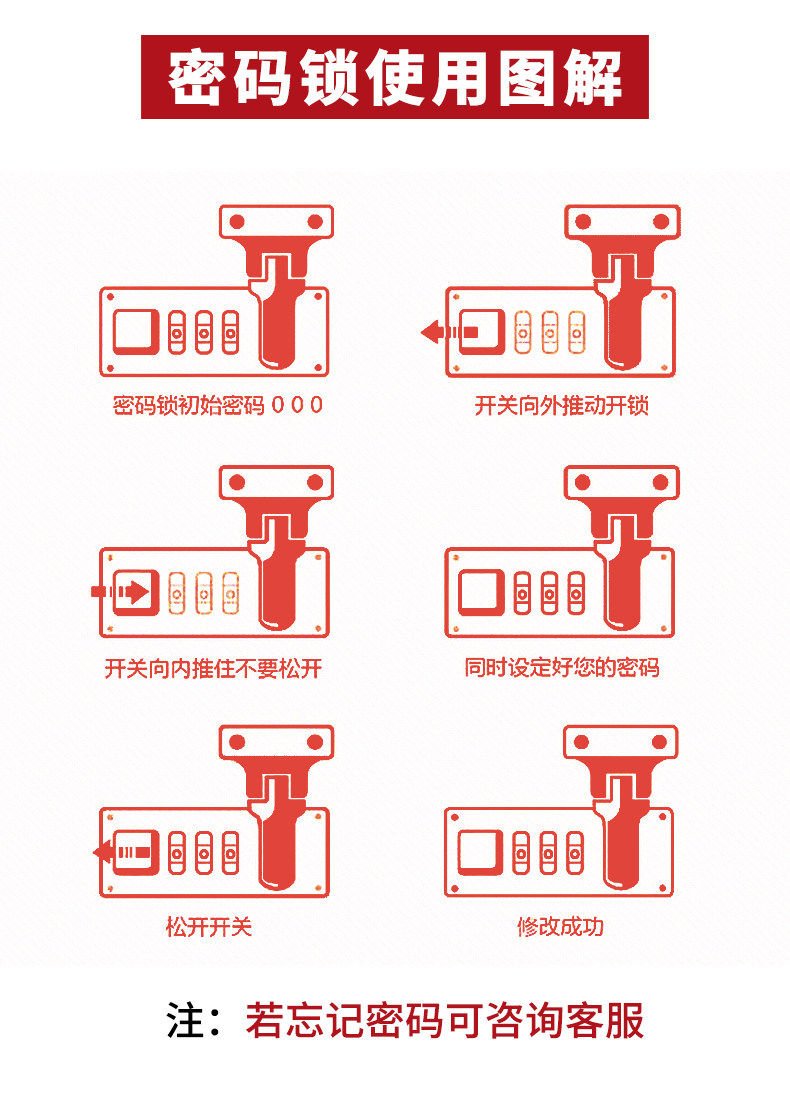 密码锁使用图解

密码锁初始密码 0 0 0

开关向外推动开锁

开关向内推住不要松开

同时设定好您的密码

松开开关

修改成功

注：若忘记密码可咨询客服