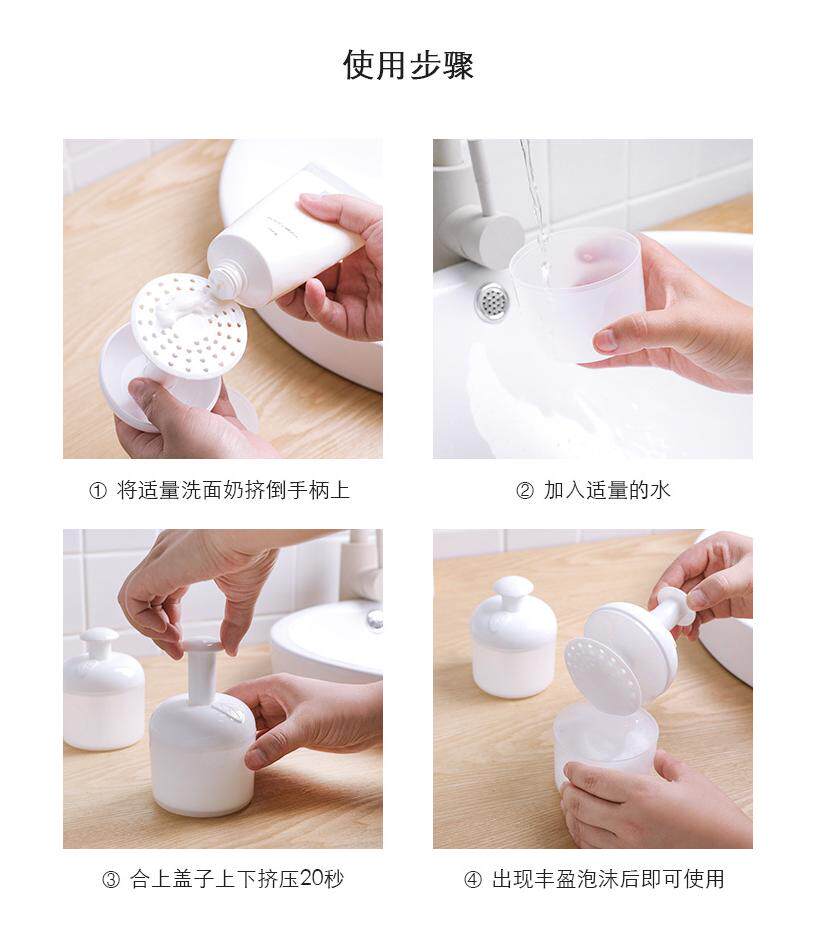 使用步骤

① 将适量洗面奶挤倒手柄上

② 加入适量的水

③ 合上盖子上下挤压20秒

④ 出现丰盈泡沫后即可使用