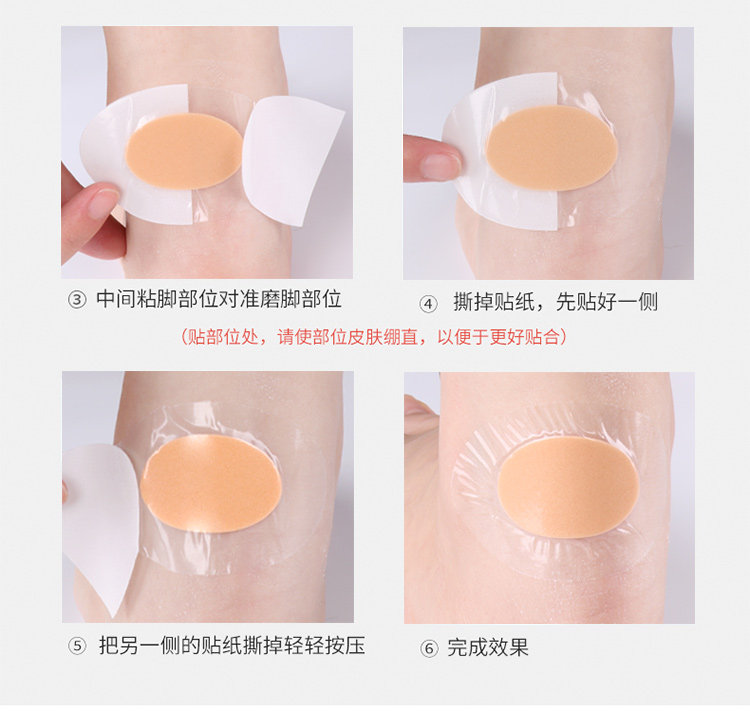 ③ 中间粘脚部位对准磨脚部位

④ 撕掉贴纸，先贴好一侧

（贴部位处，请使部位皮肤绷直，以便于更好贴合）

⑤ 把另一侧的贴纸撕掉轻轻按压

⑥ 完成效果