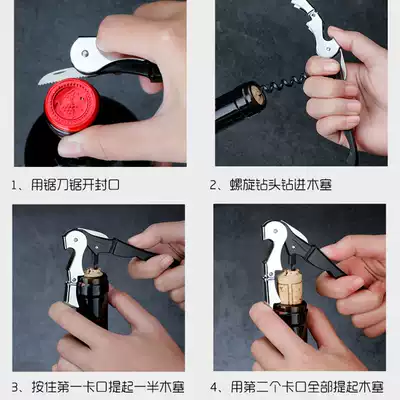 1、用锯刀锯开封口

2、螺旋钻头钻进木塞

3、按住第一卡口提起一半木塞

4、用第二个卡口全部提起木塞