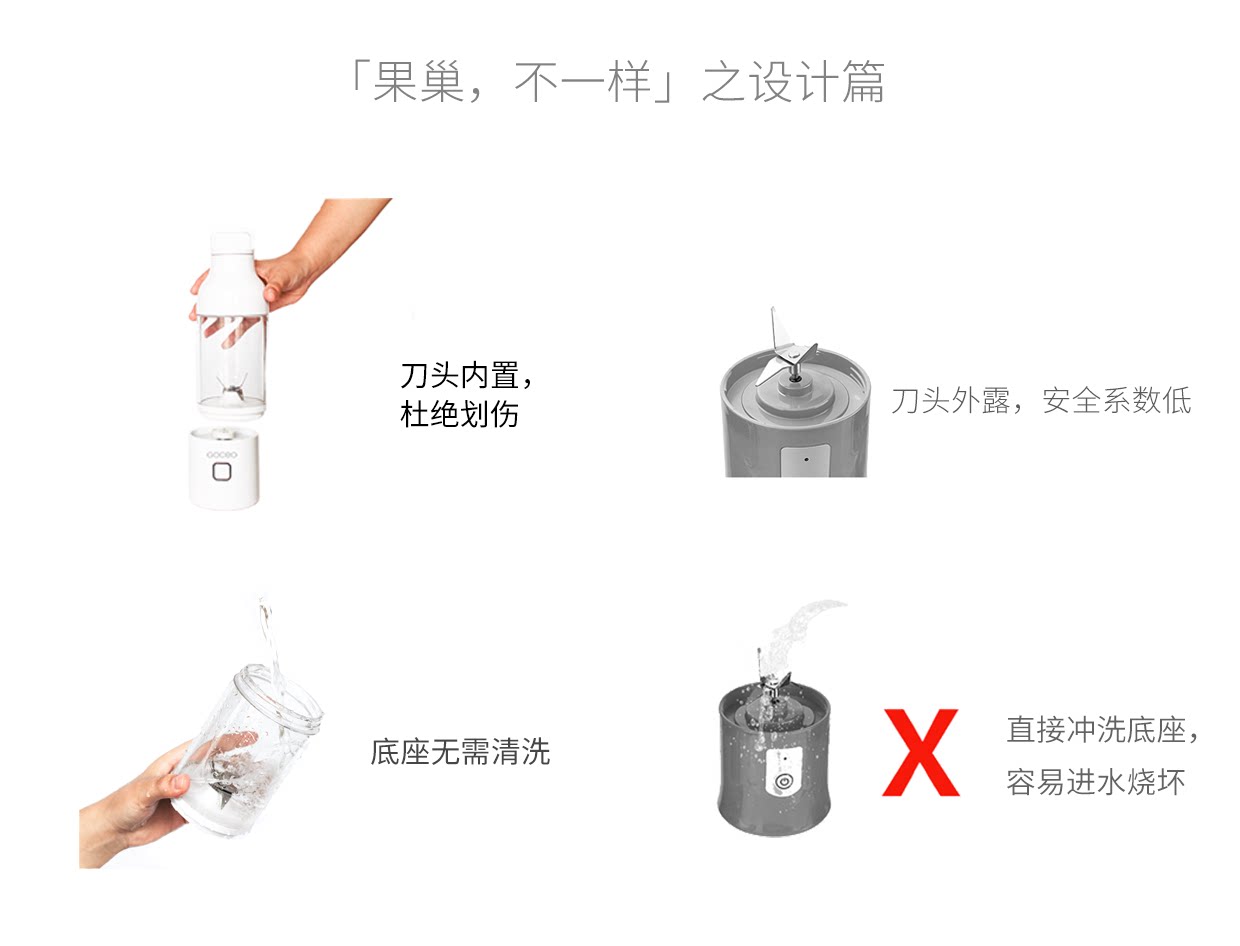 「果巢，不一样」之设计篇

刀头内置，
杜绝划伤

刀头外露，安全系数低

底座无需清洗

X

直接冲洗底座，
容易进水烧坏