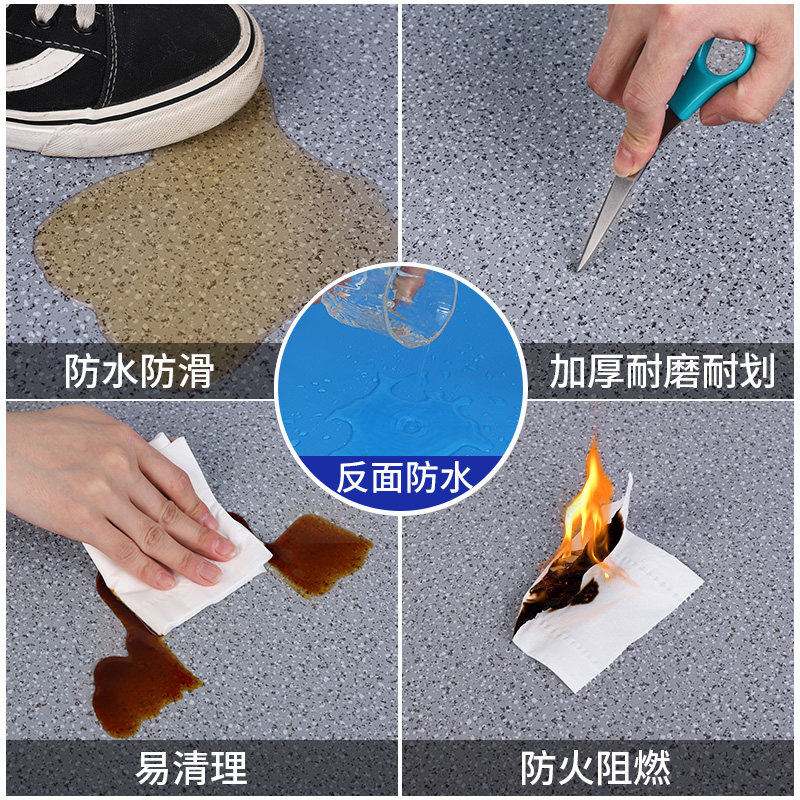 防水防滑

加厚耐磨耐划

反面防水

易清理

防火阻燃