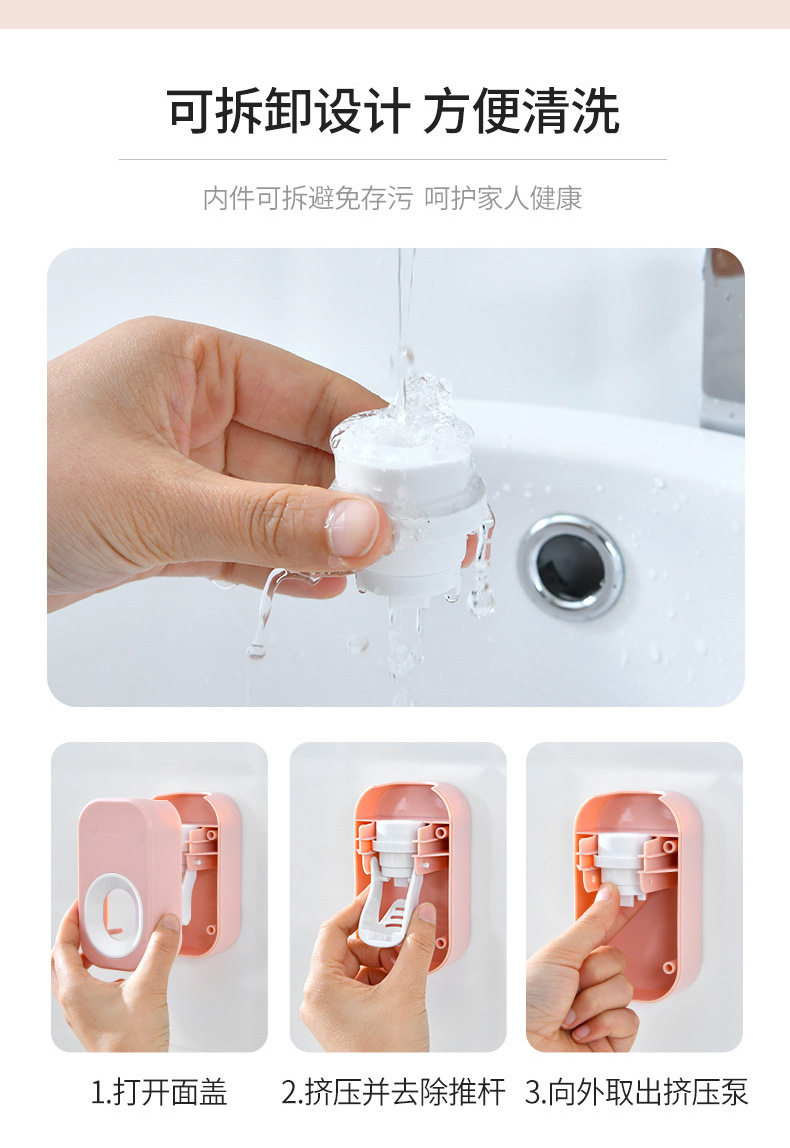 可拆卸设计 方便清洗

内件可拆避免存污 呵护家人健康

1.打开面盖

2.挤压并去除推杆

3.向外取出挤压泵