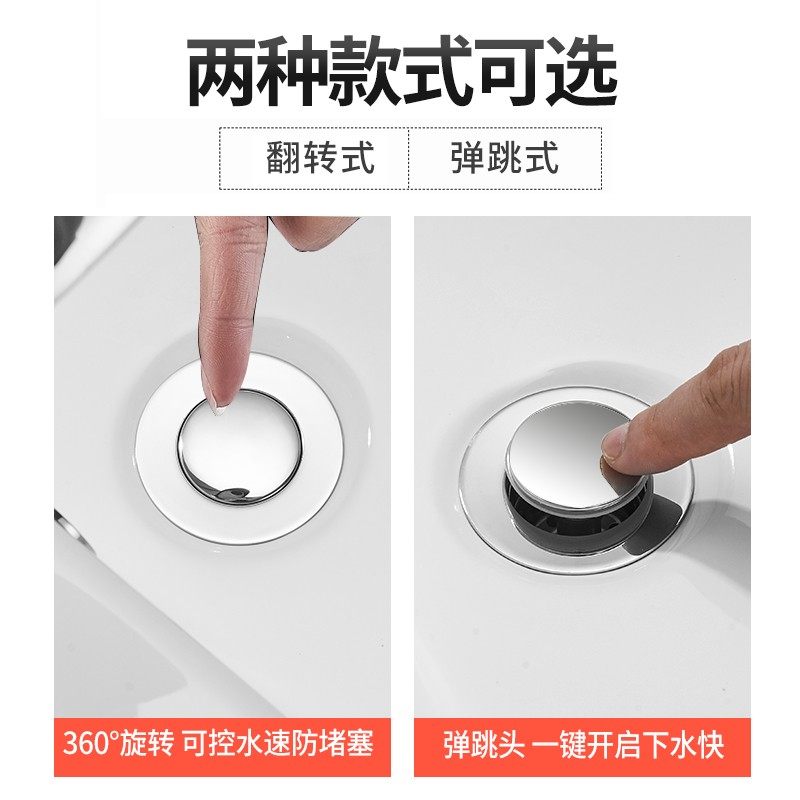 两种款式可选

翻转式

弹跳式

360°旋转 可控水速防堵塞

弹跳头 一键开启下水快